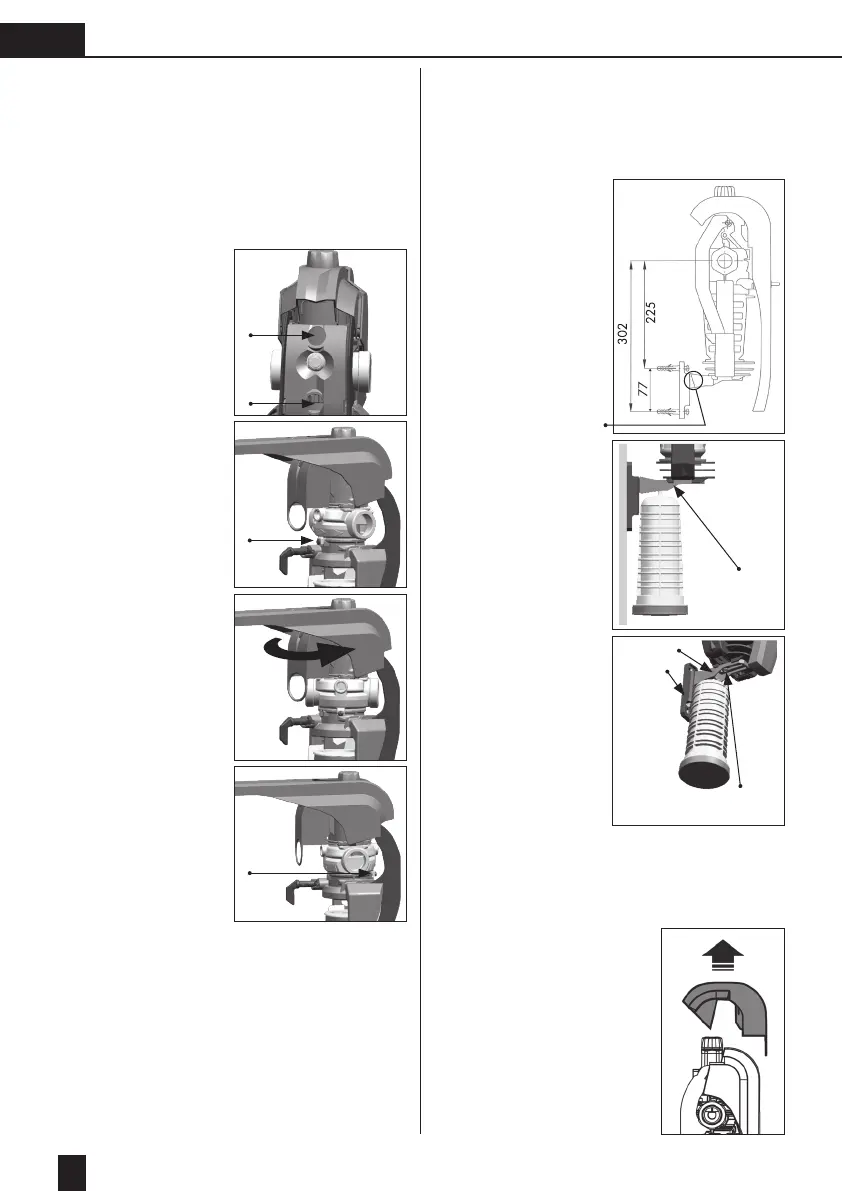 302

225

77