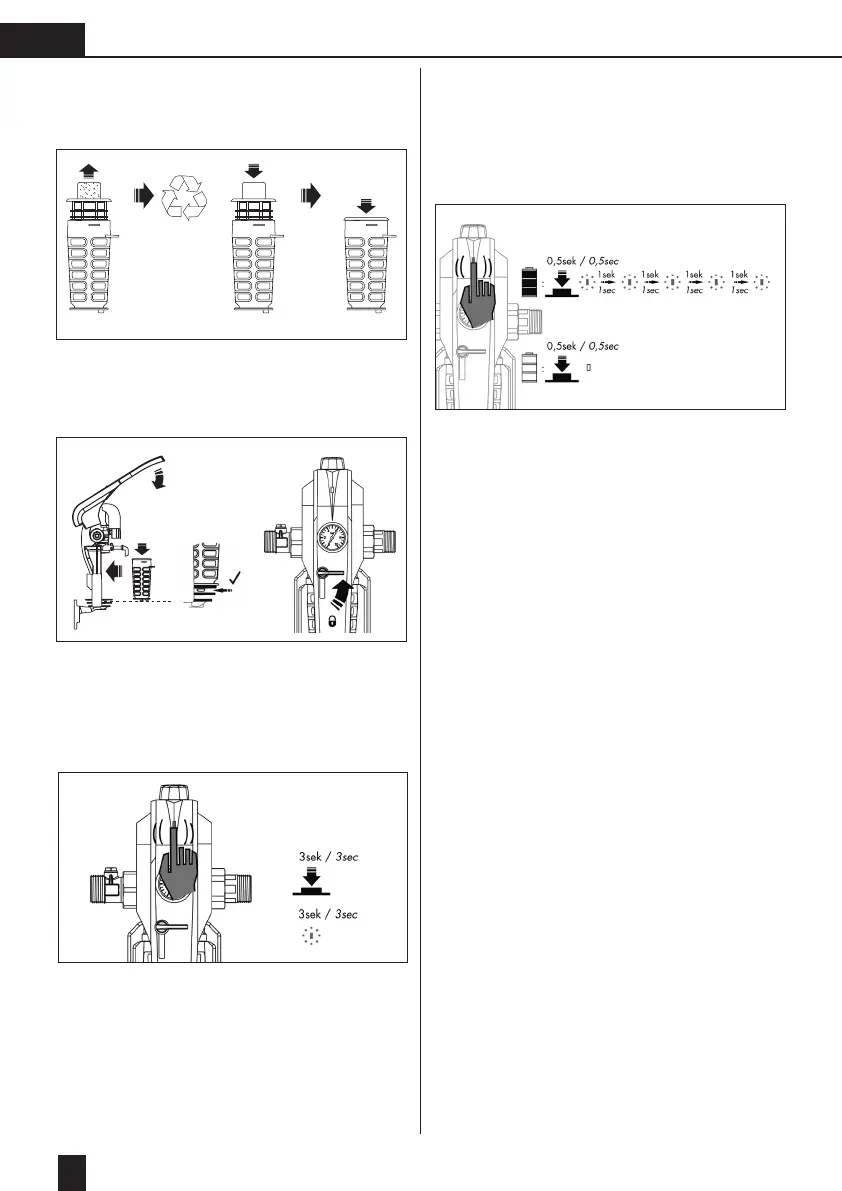 0,5sek / 0,5sec

1sek
1sec

1sek
1sec

1sek
1sec

1sek
1sec

0,5sek / 0,5sec

3sek / 3sec

3sek / 3sec