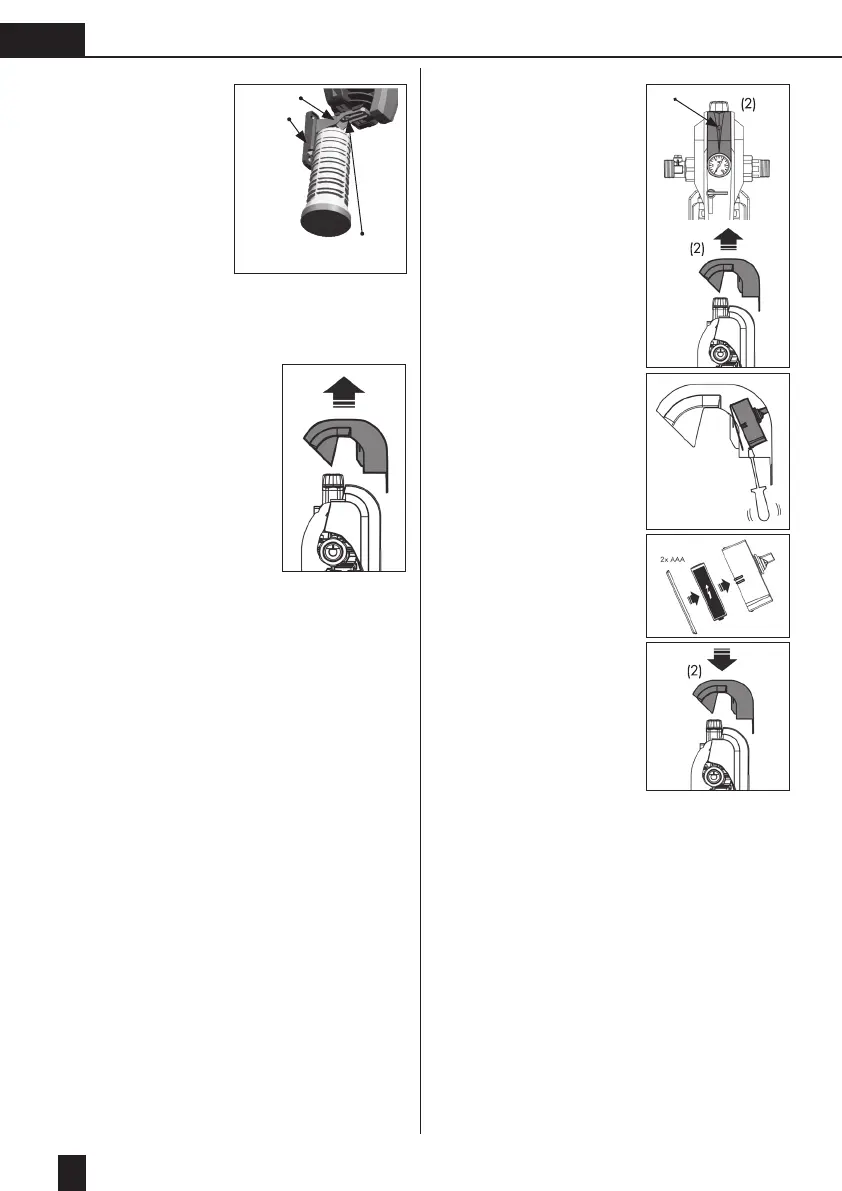 (2)

(2)

2x AAA

(2)