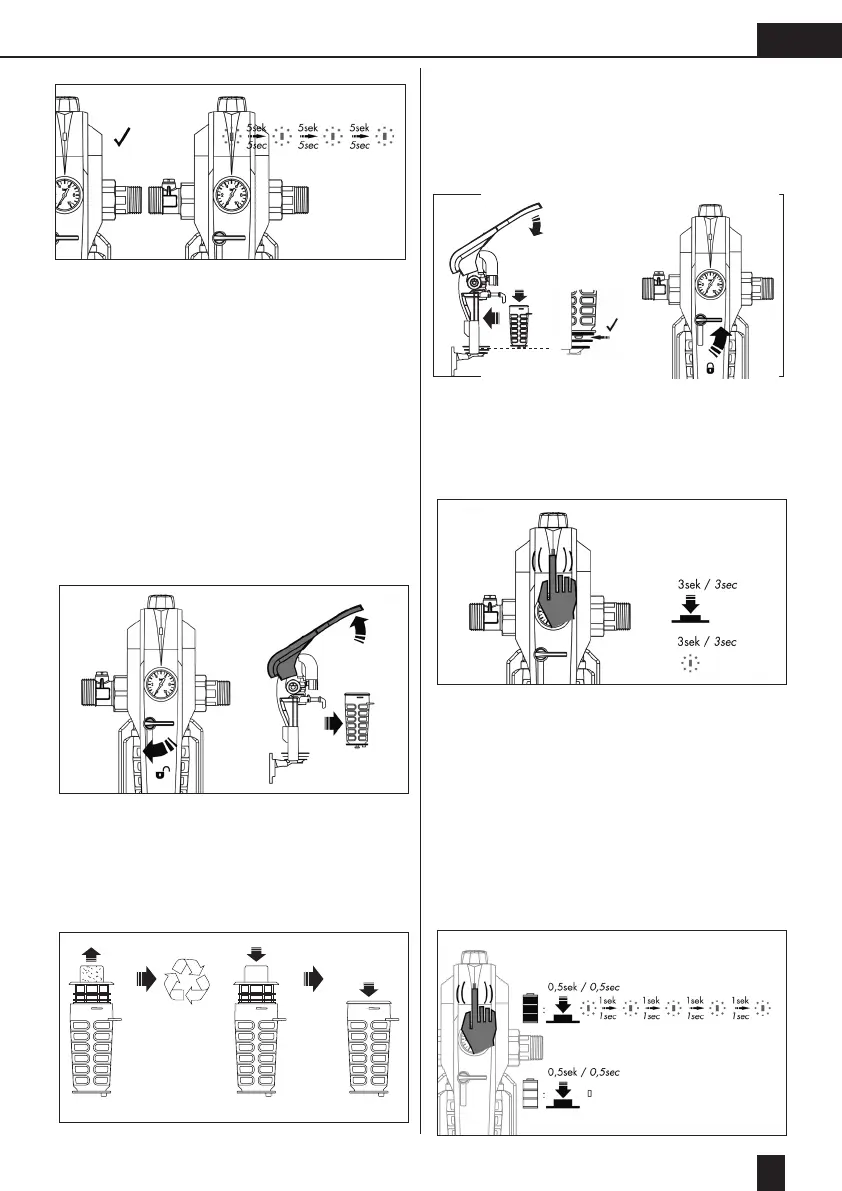 5sek
5sec
5sek
5sec
5sek
5sec

3sek / 3sec

3sek / 3sec

0,5sek / 0,5sec
1sek
1sec
1sek
1sec
1sek
1sec
1sek
1sec

0,5sek / 0,5sec