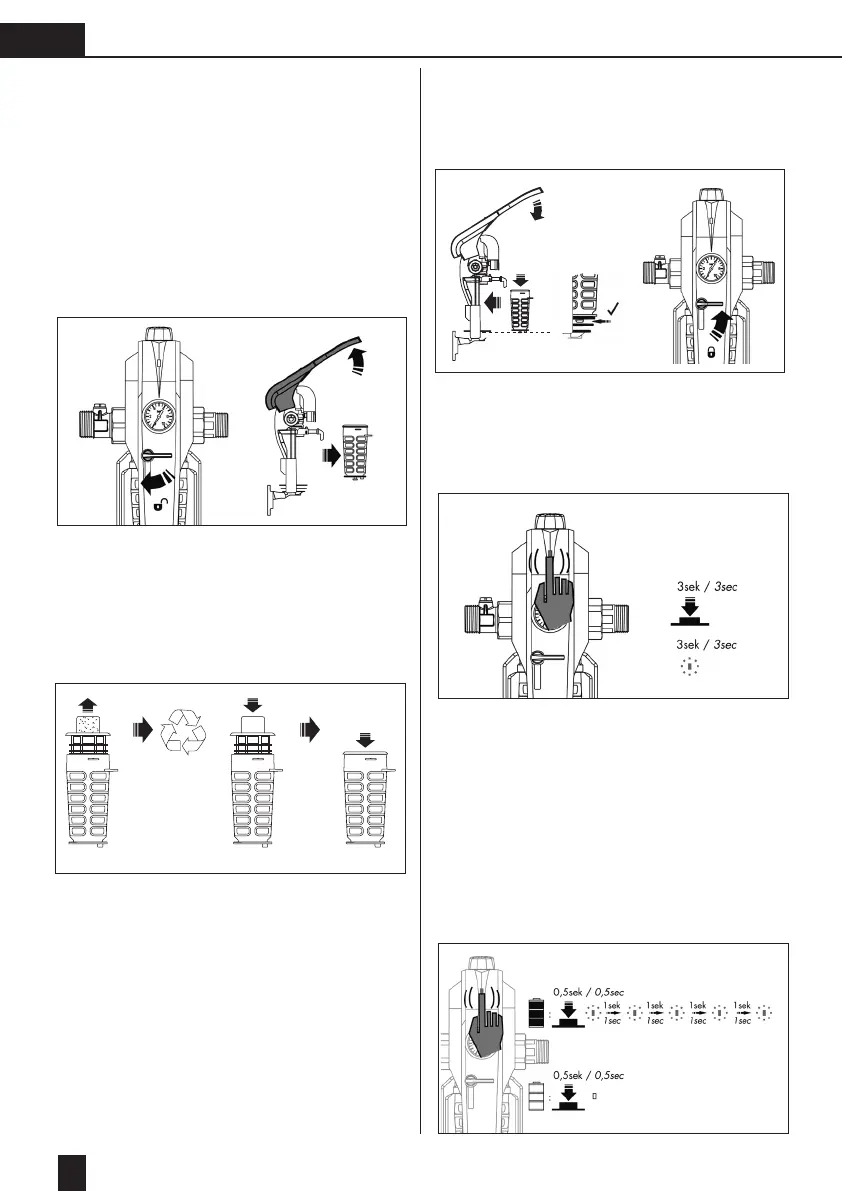 3sek / 3sec

3sek / 3sec

0,5sek / 0,5sec

1sek
1sec

1sek
1sec

1sek
1sec

1sek
1sec

0,5sek / 0,5sec