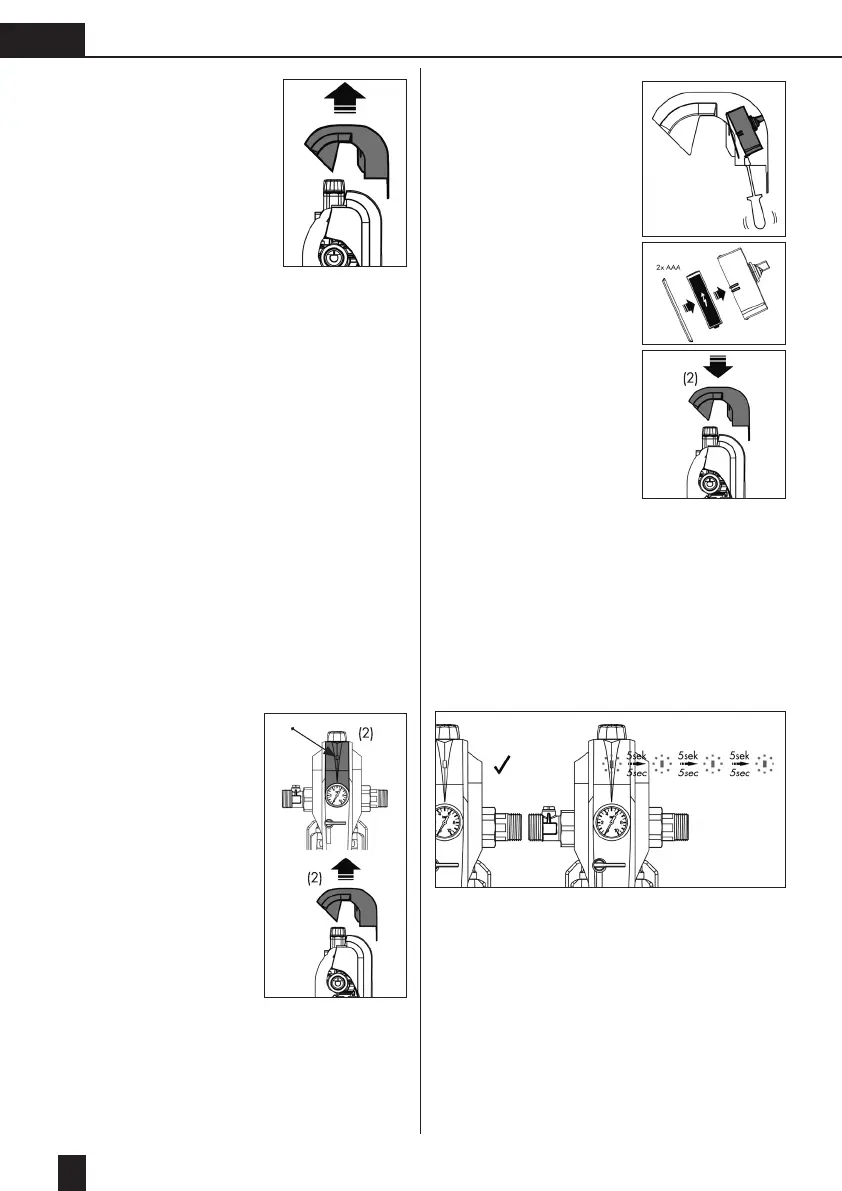 2x AAA

(2)

(2)

(2)

5sek
5sec

5sek
5sec

5sek
5sec