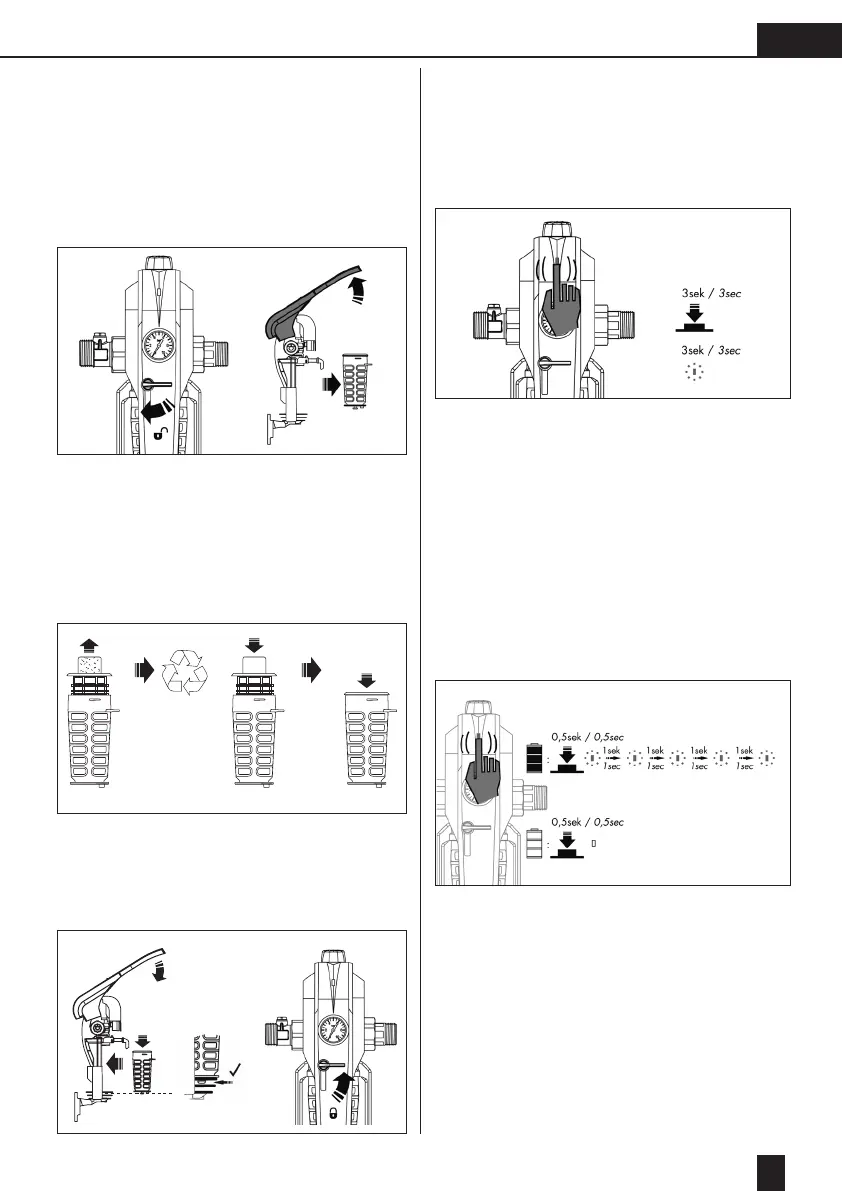 3sek / 3sec

3sek / 3sec

0,5sek / 0,5sec

1sek
1sec

1sek
1sec

1sek
1sec

1sek
1sec

0,5sek / 0,5sec