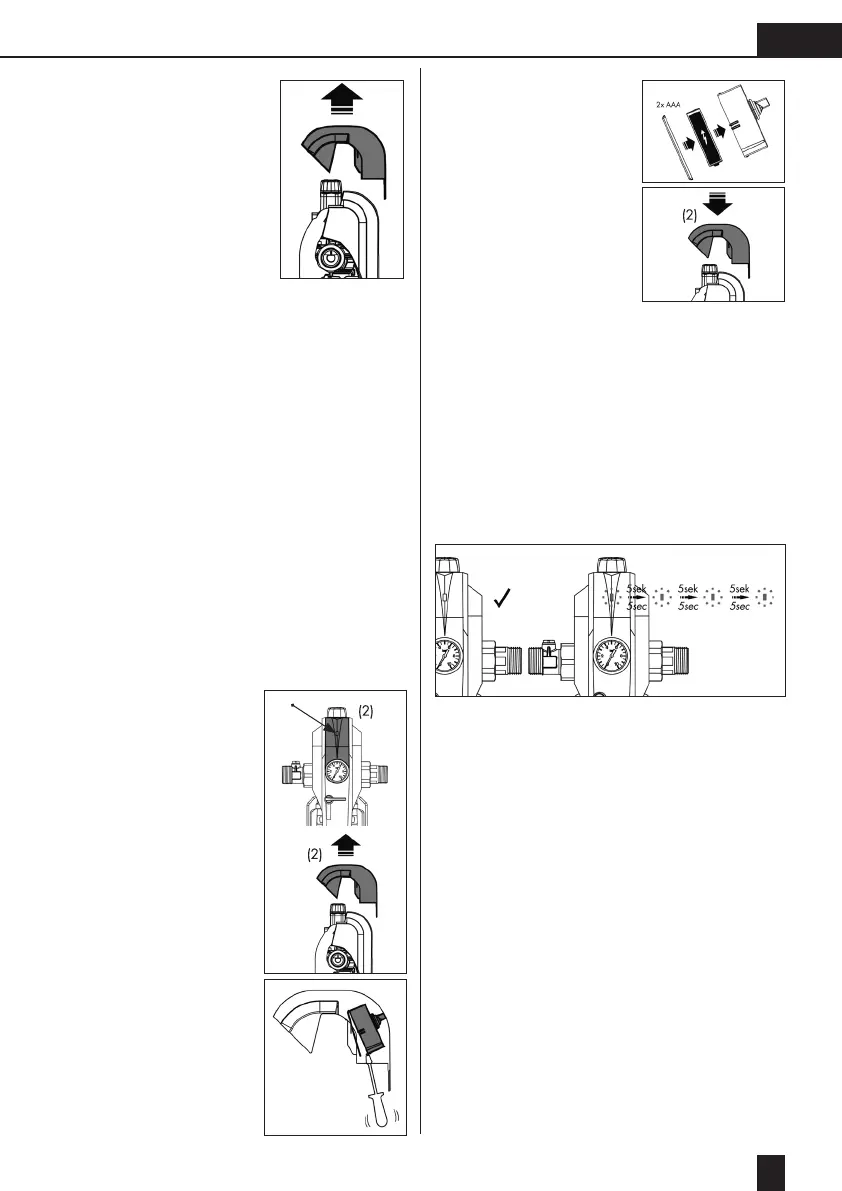 2x AAA

(2)

5sek
5sec

5sek
5sec

5sek
5sec

(2)

(2)