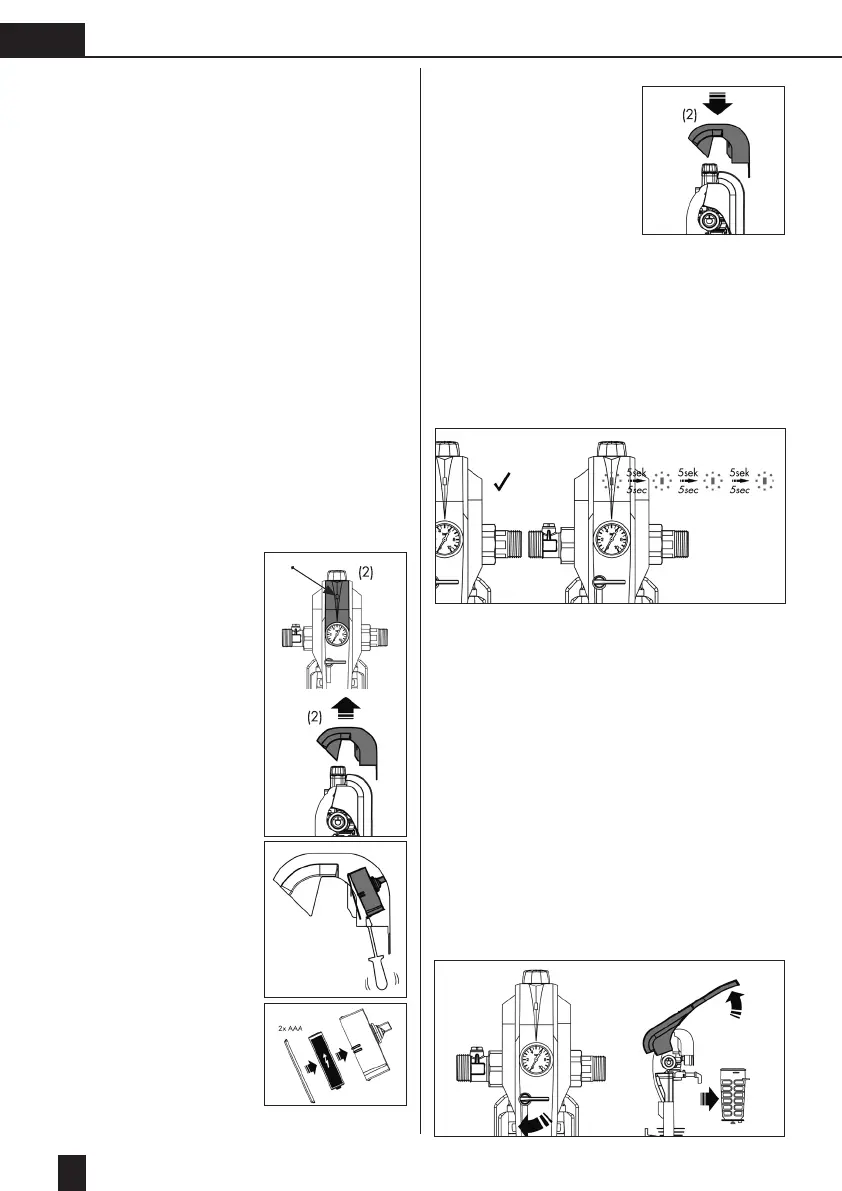 (2)

5sek
5sec
5sek
5sec
5sek
5sec

(2)

(2)

2x AAA