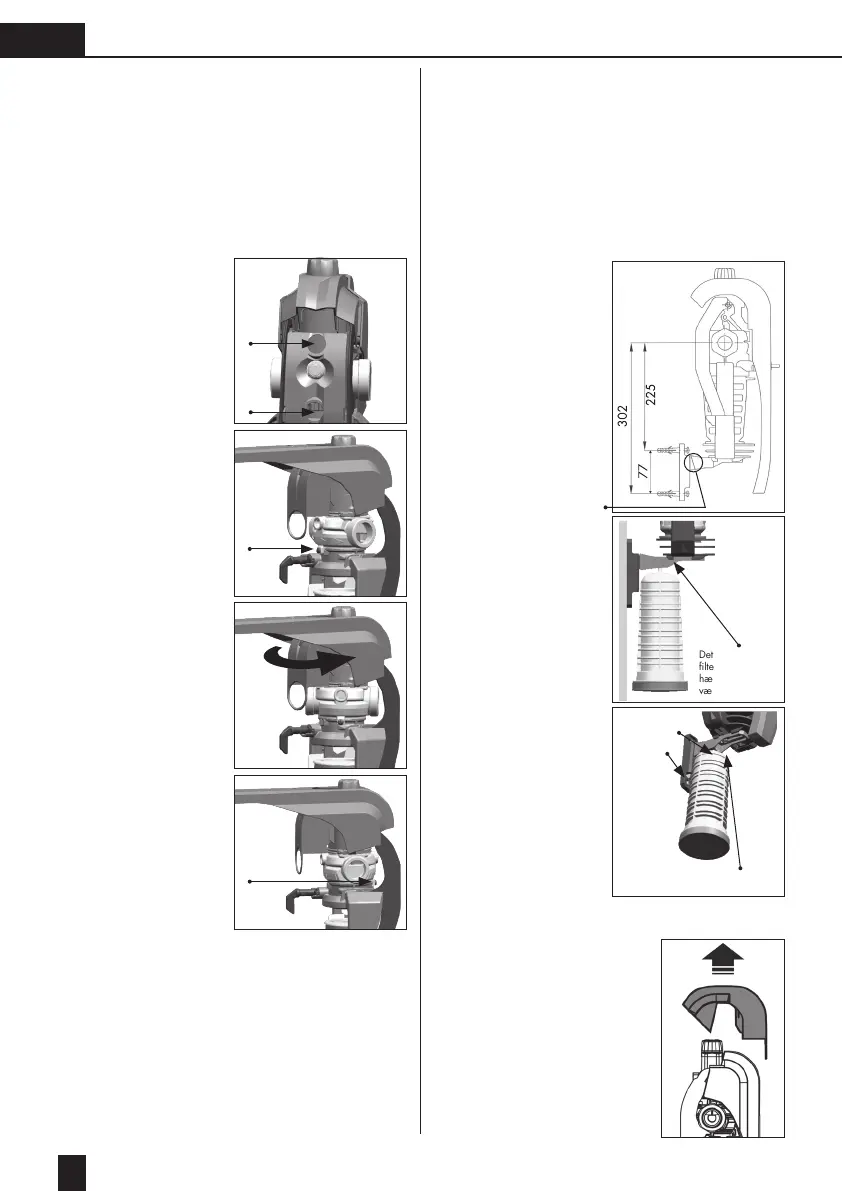 302

225

77

Det
filte
hæ
væ