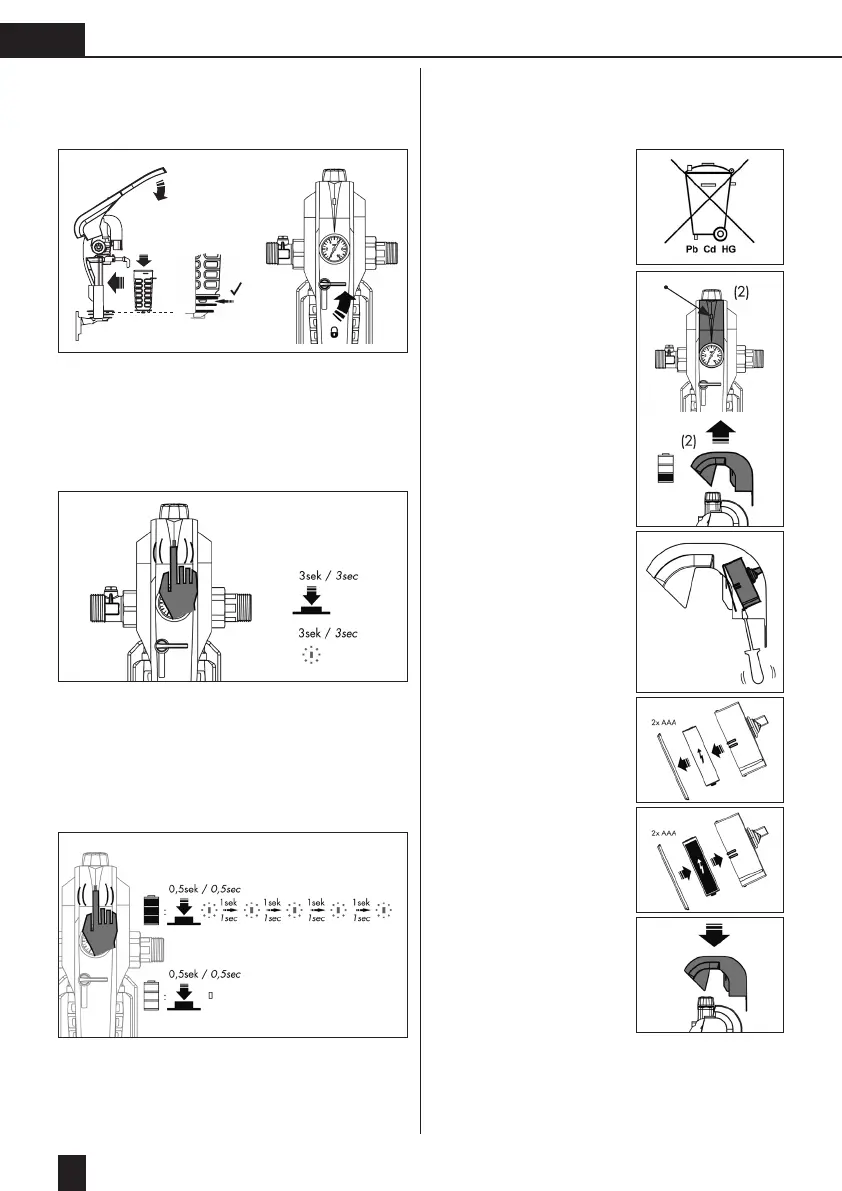 3sek / 3sec

3sek / 3sec

0,5sek / 0,5sec

1sek
1sec

1sek
1sec

1sek
1sec

1sek
1sec

0,5sek / 0,5sec

Pb Cd HG

(2)

(2)

2x AAA

2x AAA