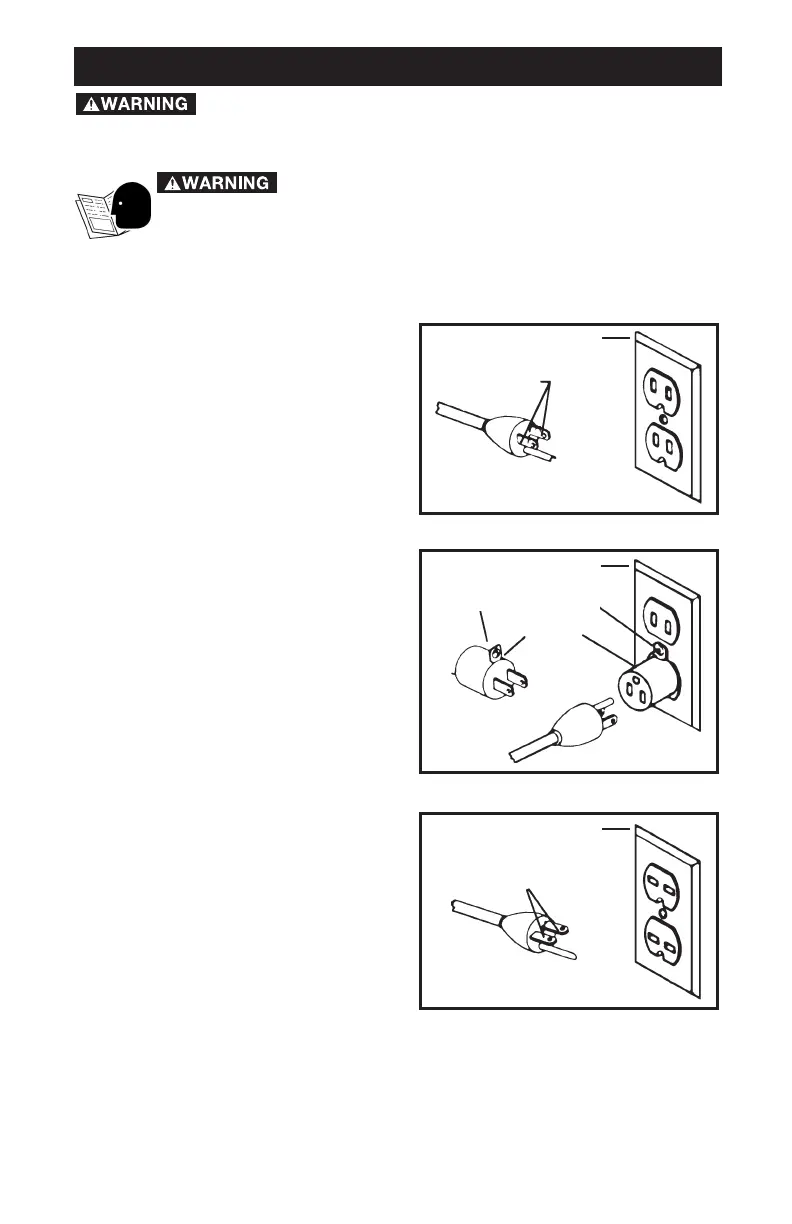 ⚠WARNING

⚠WARNING