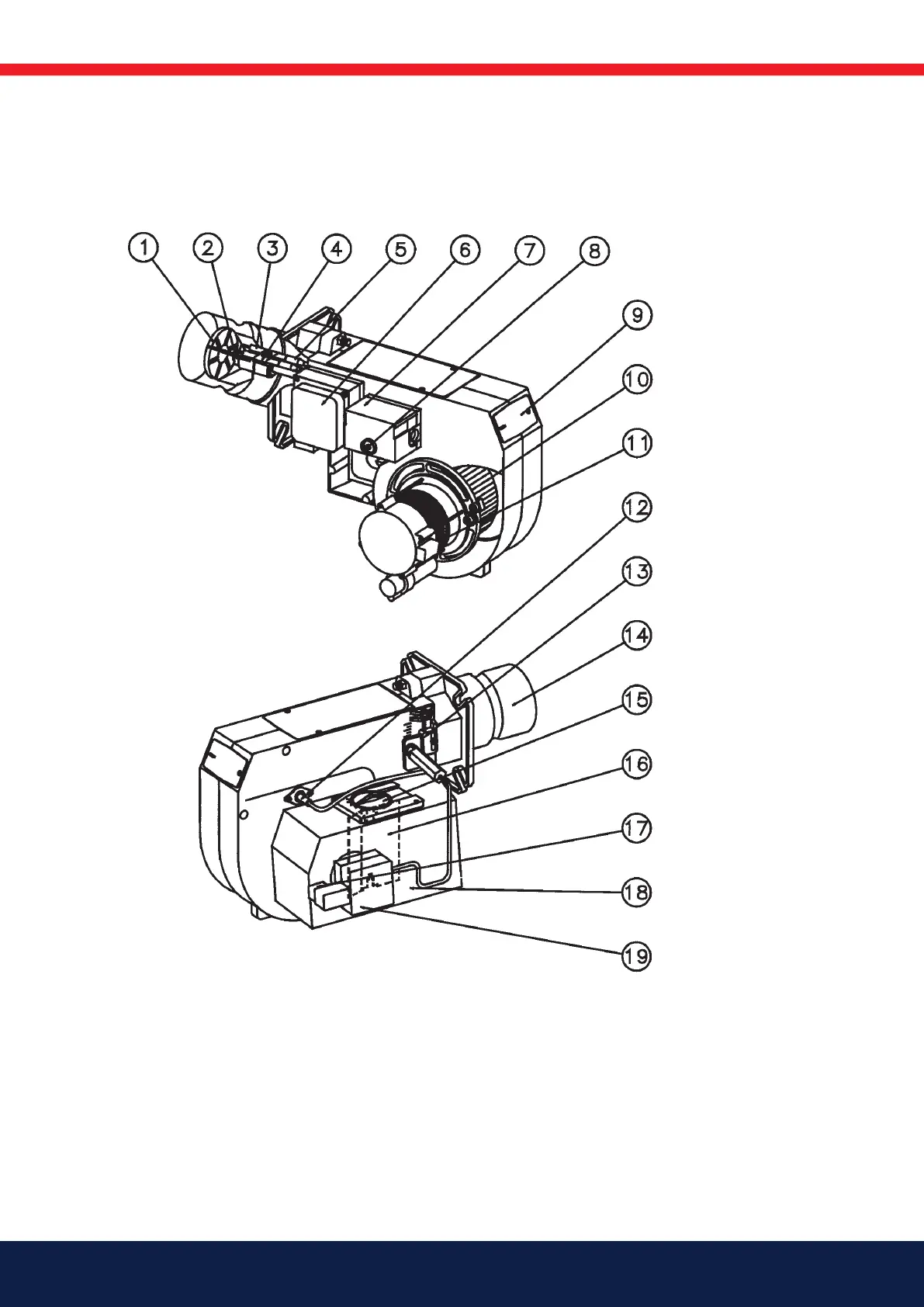 1 2 3 4 5 6 7 8 9 10 11 12 13 14 15 16 17 18 19