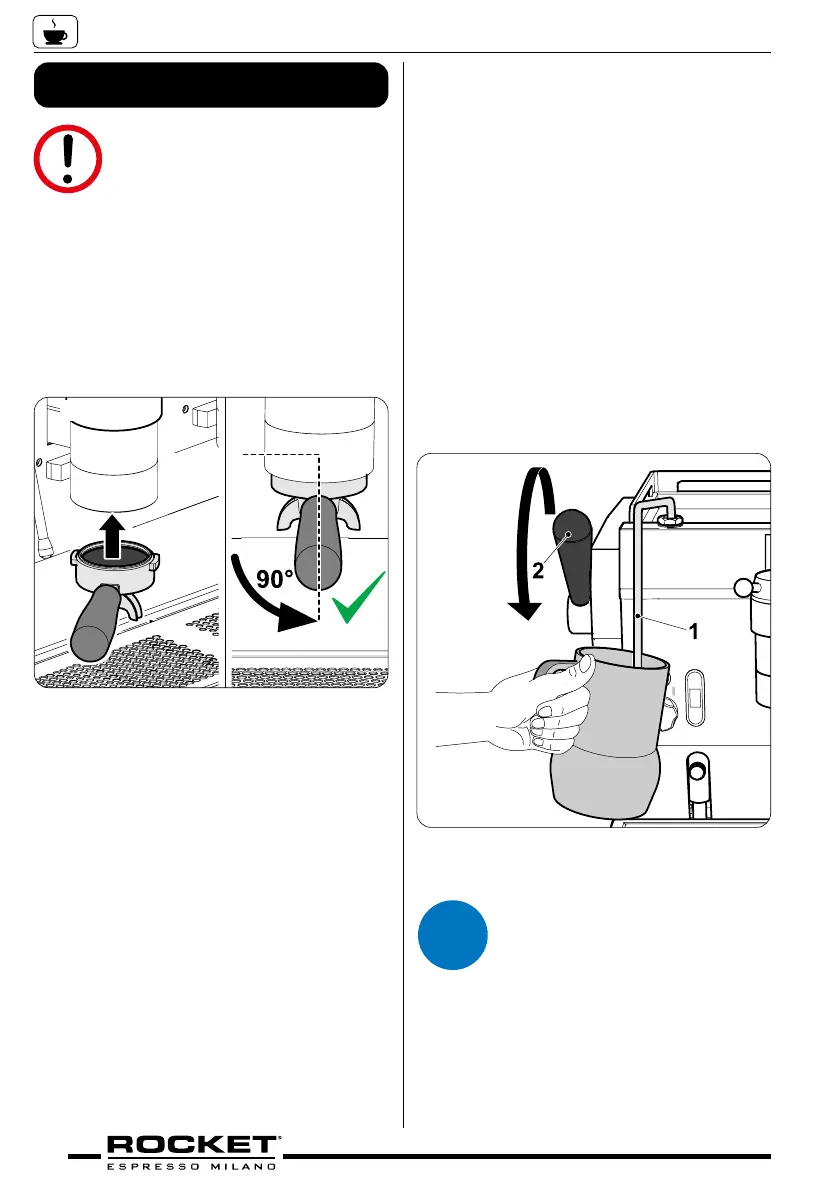 90°

2

1

ROCKET®
ESPRESSO MILANO