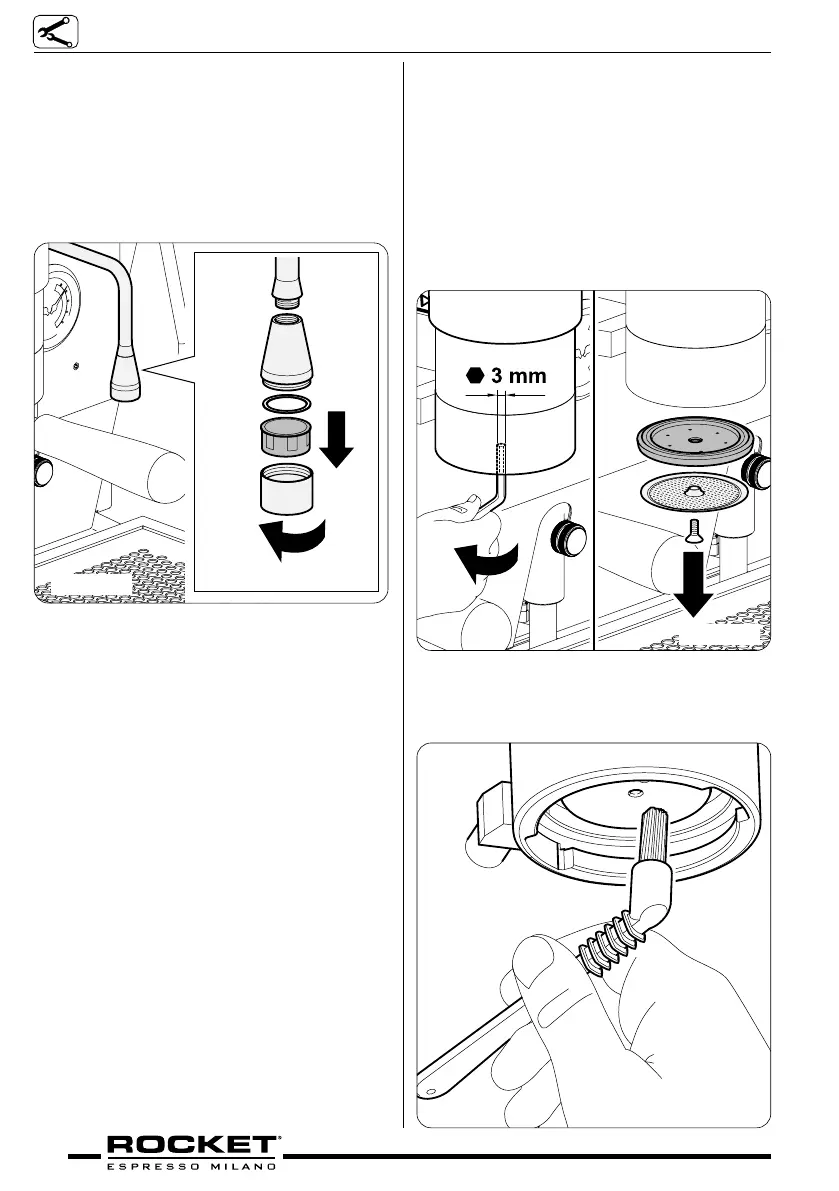 3 mm

ROCKET®
ESPRESSO MILANO