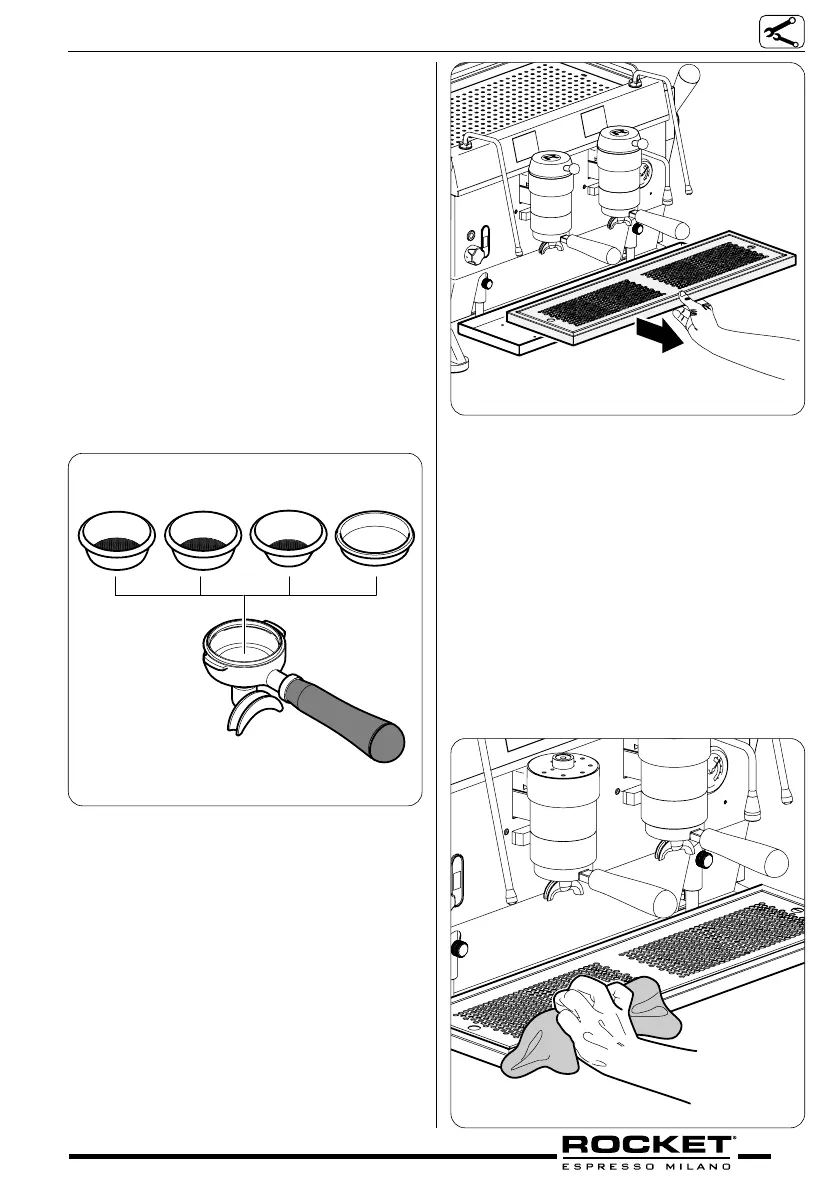 ROCKET®
ESPRESSO MILANO