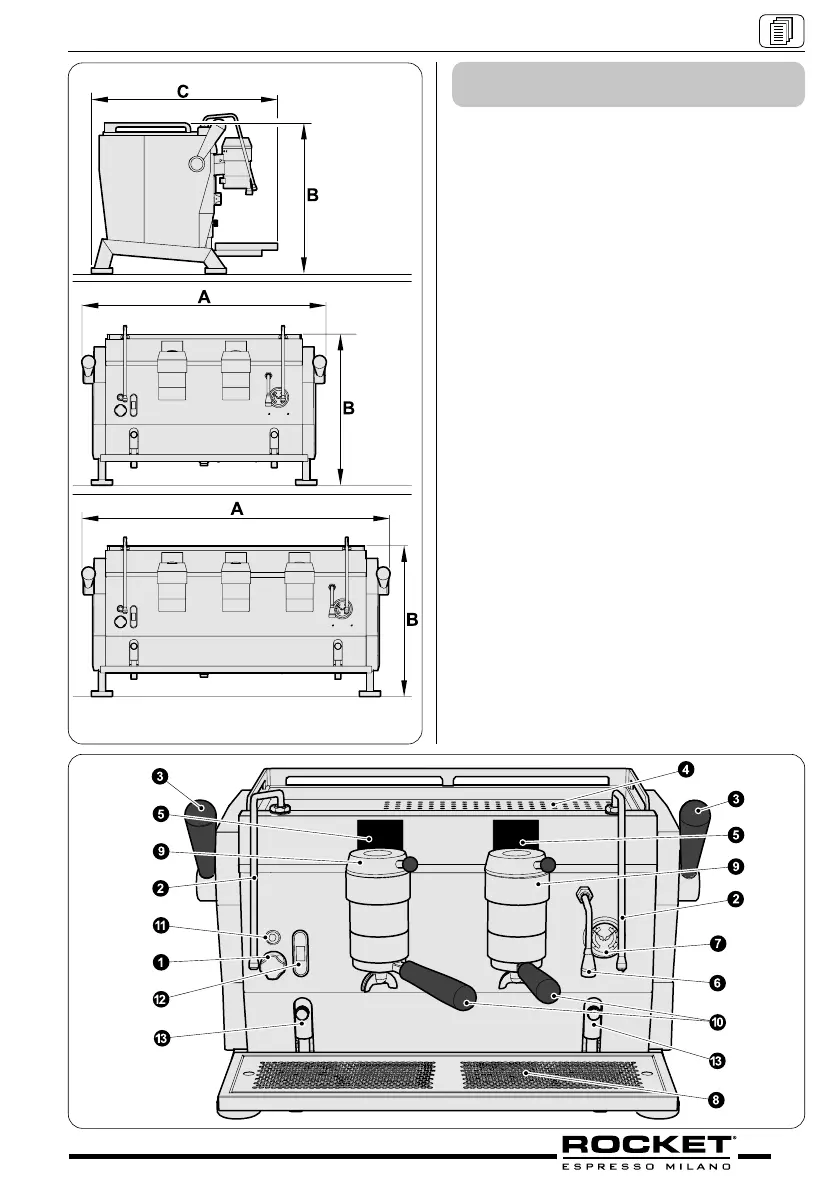 C

B

A

B

A

B

3
4
3
5
5
9
9
2
2
11
7
1
6
12
10
13
13
8

ROCKET®
ESPRESSO MILANO