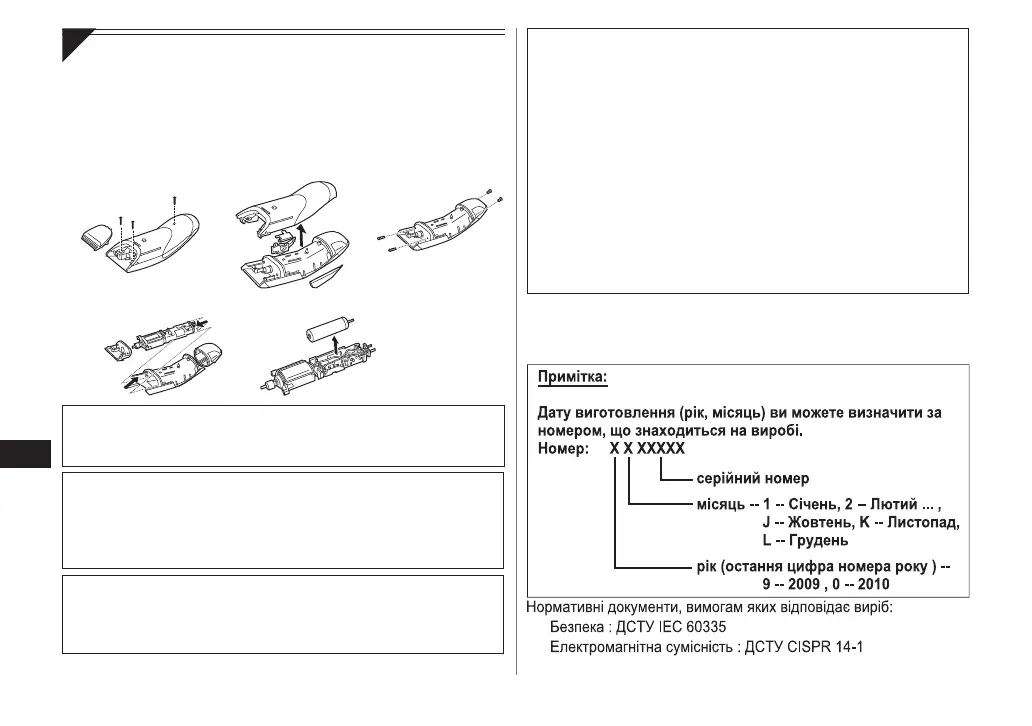 Примітка:

Дату виготовлення (рік, місяць) ви можете визначити за номером, що знаходиться на виробі.

Номер: X X XXXXX

серійний номер

місяць -- 1 -- Січень, 2 – Лютий ... , J -- Жовтень, K -- Листопад, L -- Грудень

рік (остання цифра номера року ) -- 9 -- 2009 , 0 -- 2010

Нормативні документи, вимогам яких відповідає виріб:

Безпека : ДСТУ IEC 60335

Електромагнітна сумісність : ДСТУ CISPR 14-1