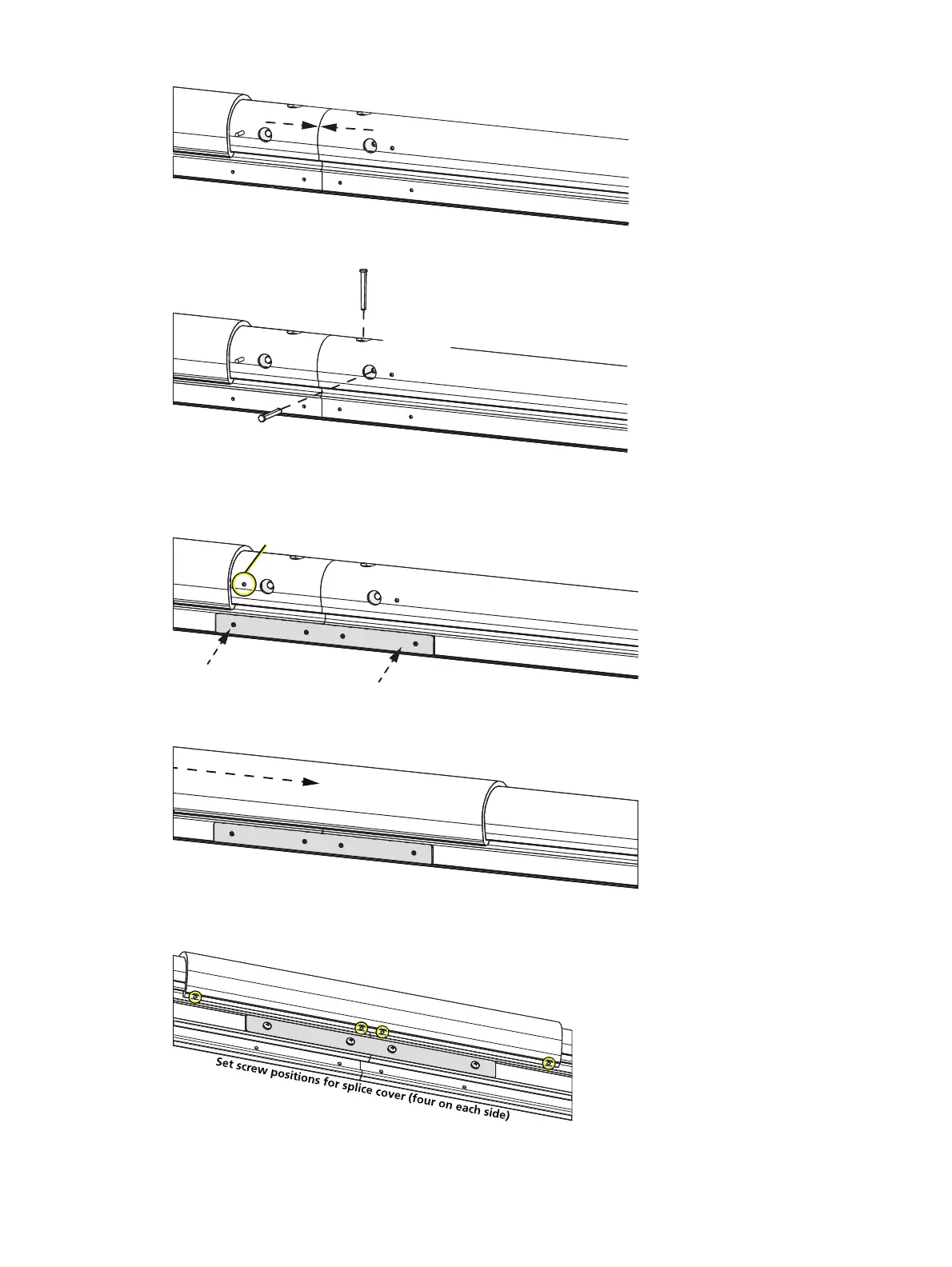 Set screw positions for splice cover (four on each side)