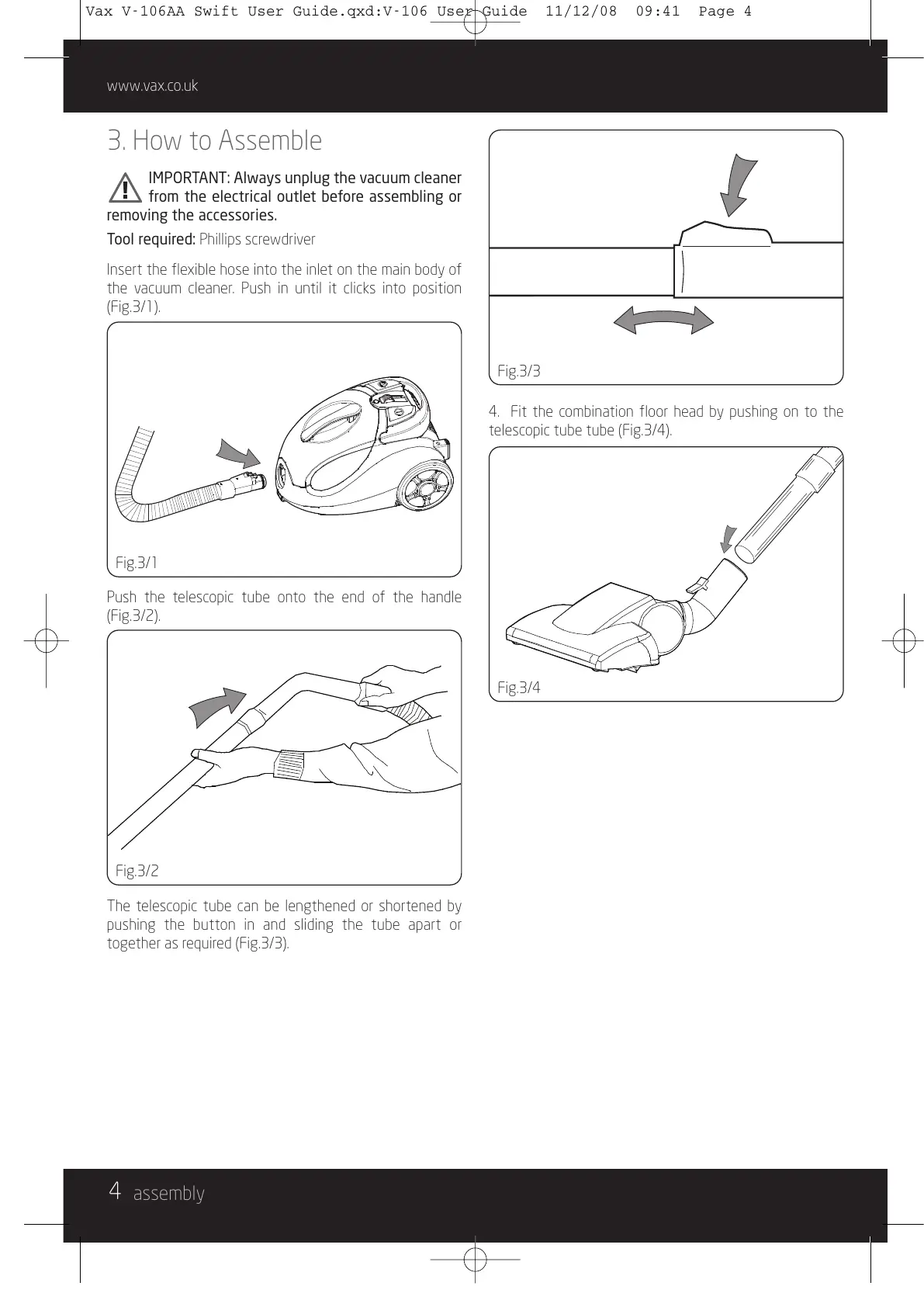 Vax V-106AA Swift User Guide.qxd:V-106 User Guide 11/12/08 09:41 Page 4

www.vax.co.uk

3. How to Assemble

IMPORTANT: Always unplug the vacuum cleaner from the electrical outlet before assembling or removing the accessories.

Tool required: Phillips screwdriver

Insert the flexible hose into the inlet on the main body of the vacuum cleaner. Push in until it clicks into position (Fig.3/1).

Fig.3/1

Push the telescopic tube onto the end of the handle (Fig.3/2).

Fig.3/2

The telescopic tube can be lengthened or shortened by pushing the button in and sliding the tube apart or together as required (Fig.3/3).

Fig.3/3

4. Fit the combination floor head by pushing on to the telescopic tube tube (Fig.3/4).

Fig.3/4

4 assembly