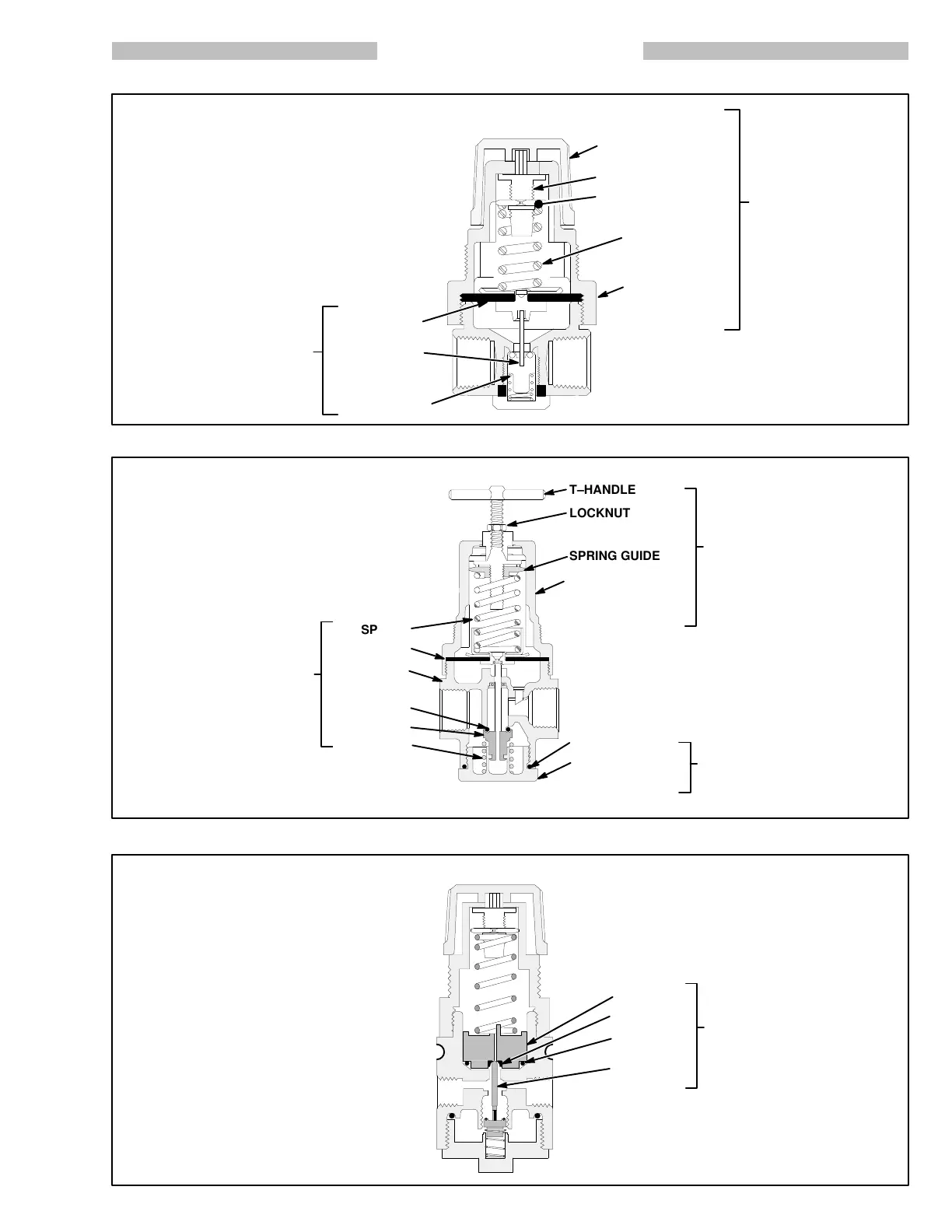 T–HANDLE
LOCKNUT
SPRING GUIDE
SP