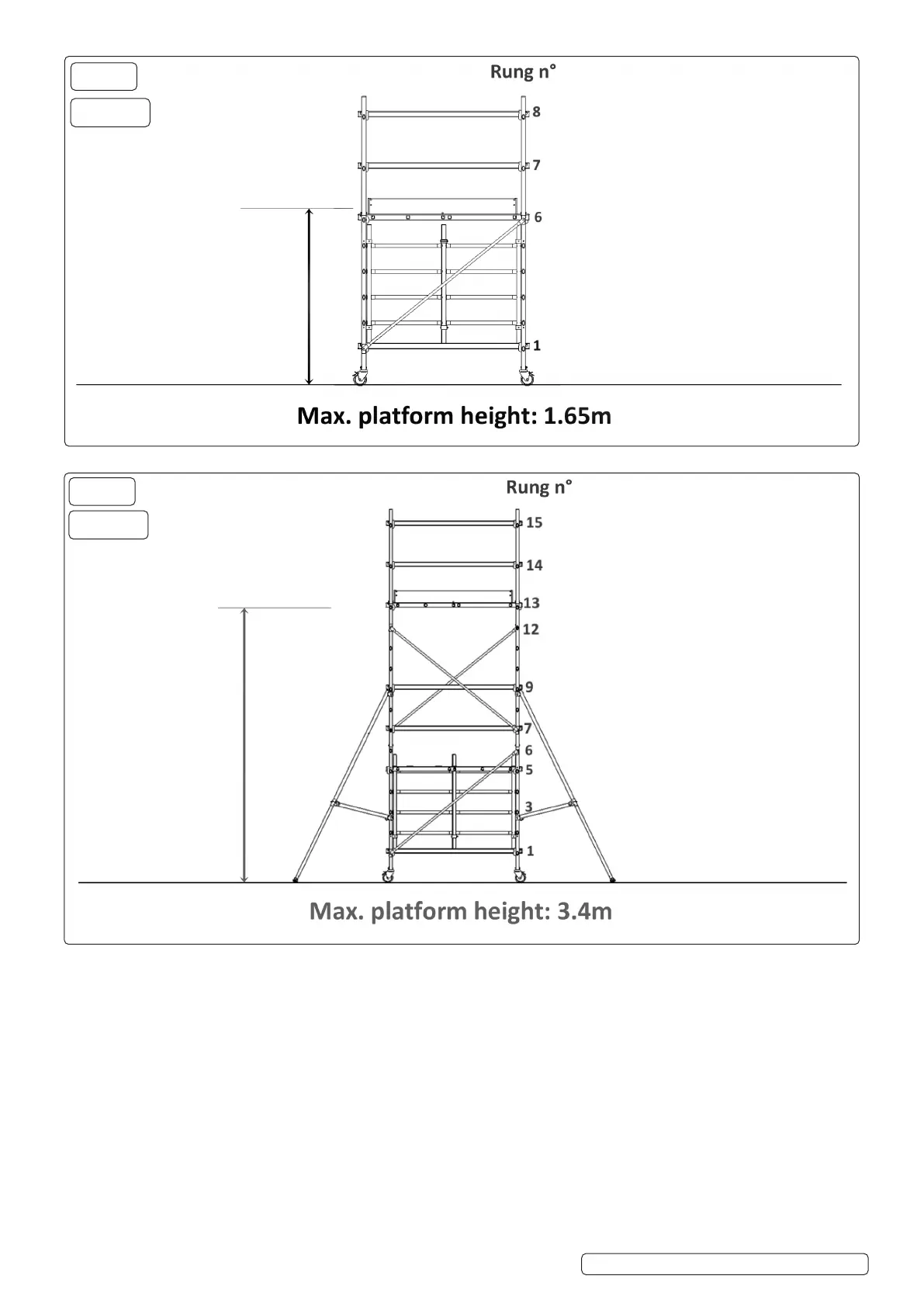 Rung n°

8

7

6

1

Max. platform height: 1.65m

Rung n°

15

14

13

12

9

7

6

5

3

1

Max. platform height: 3.4m