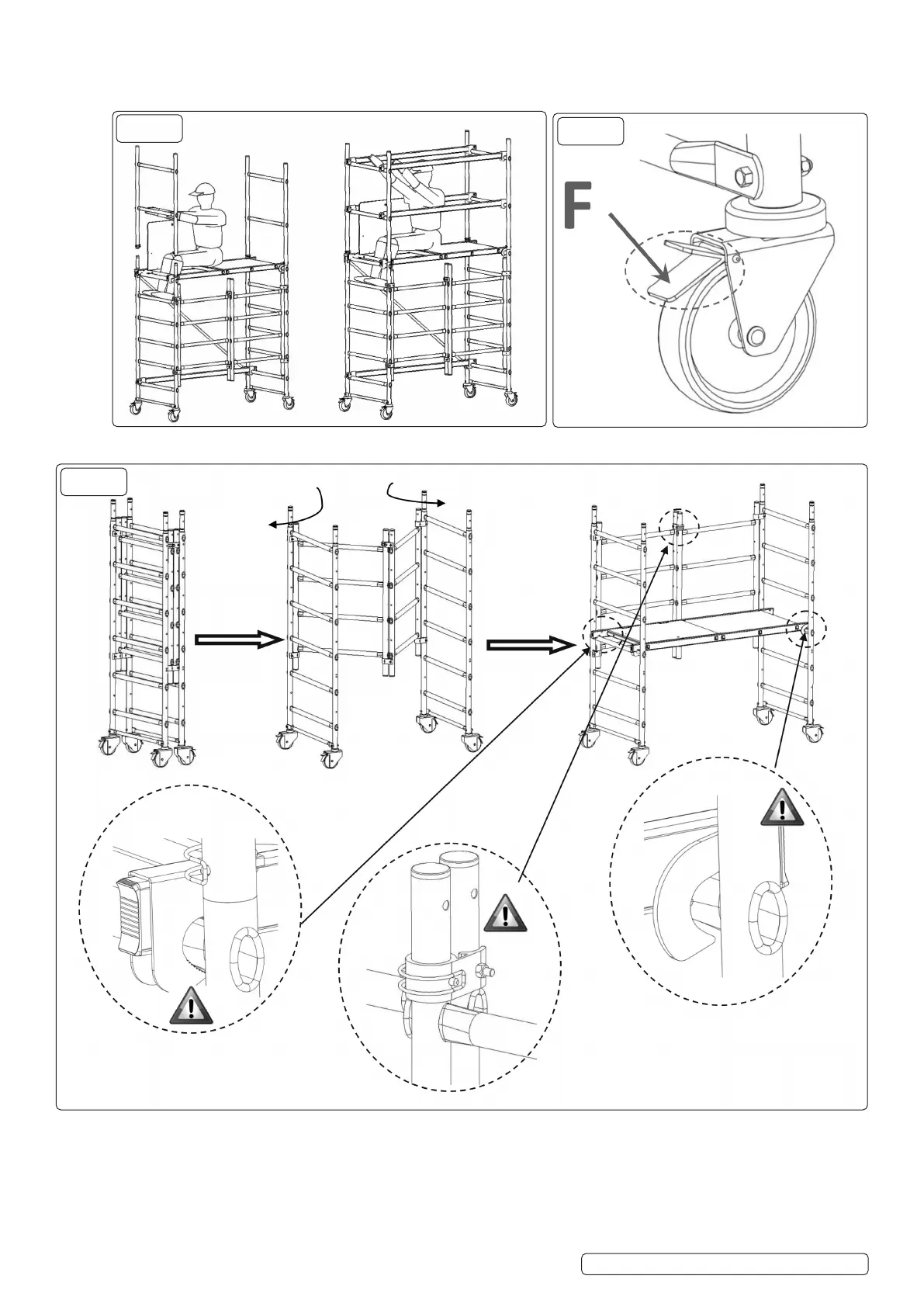 F