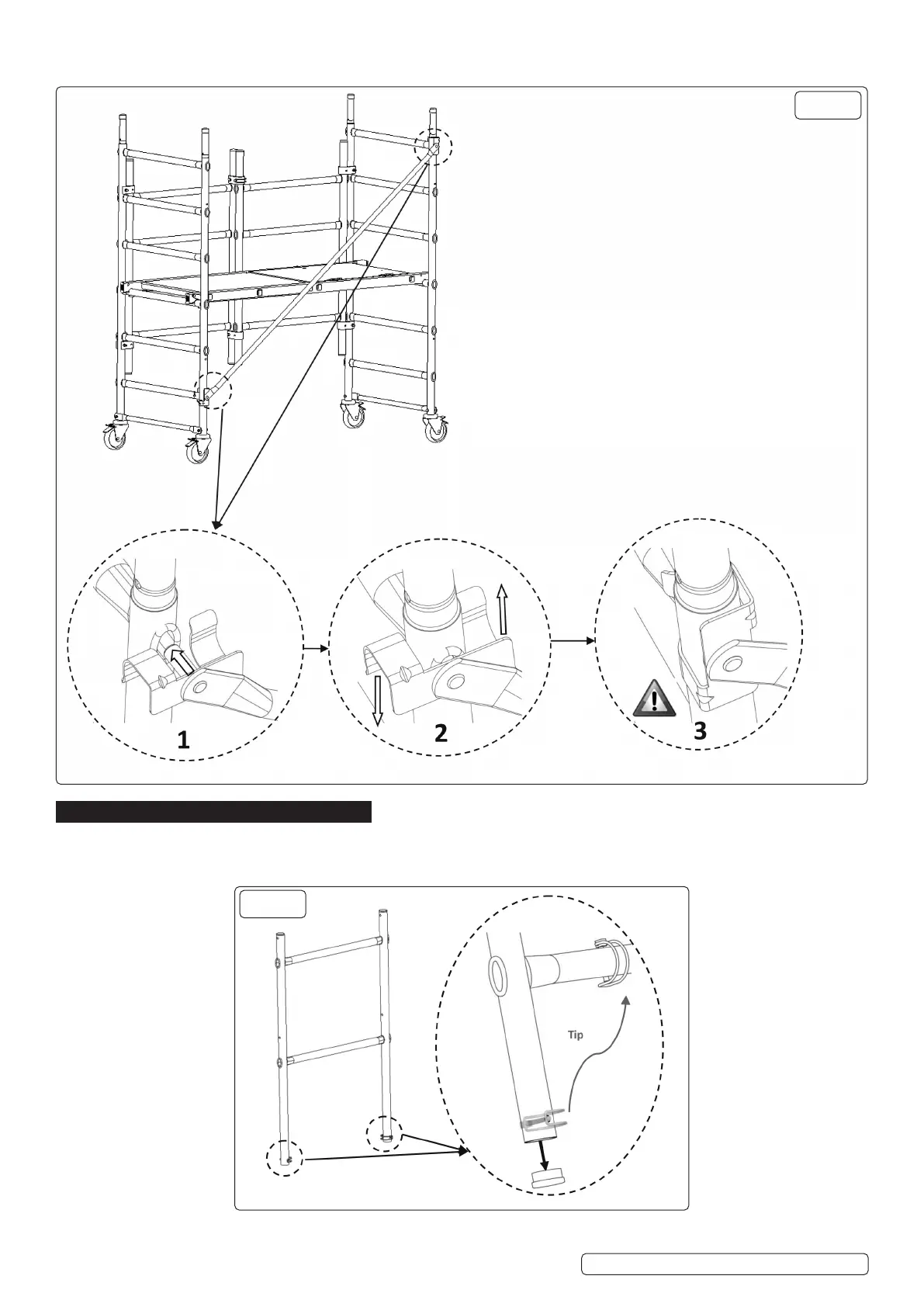 1

2

3

Tip