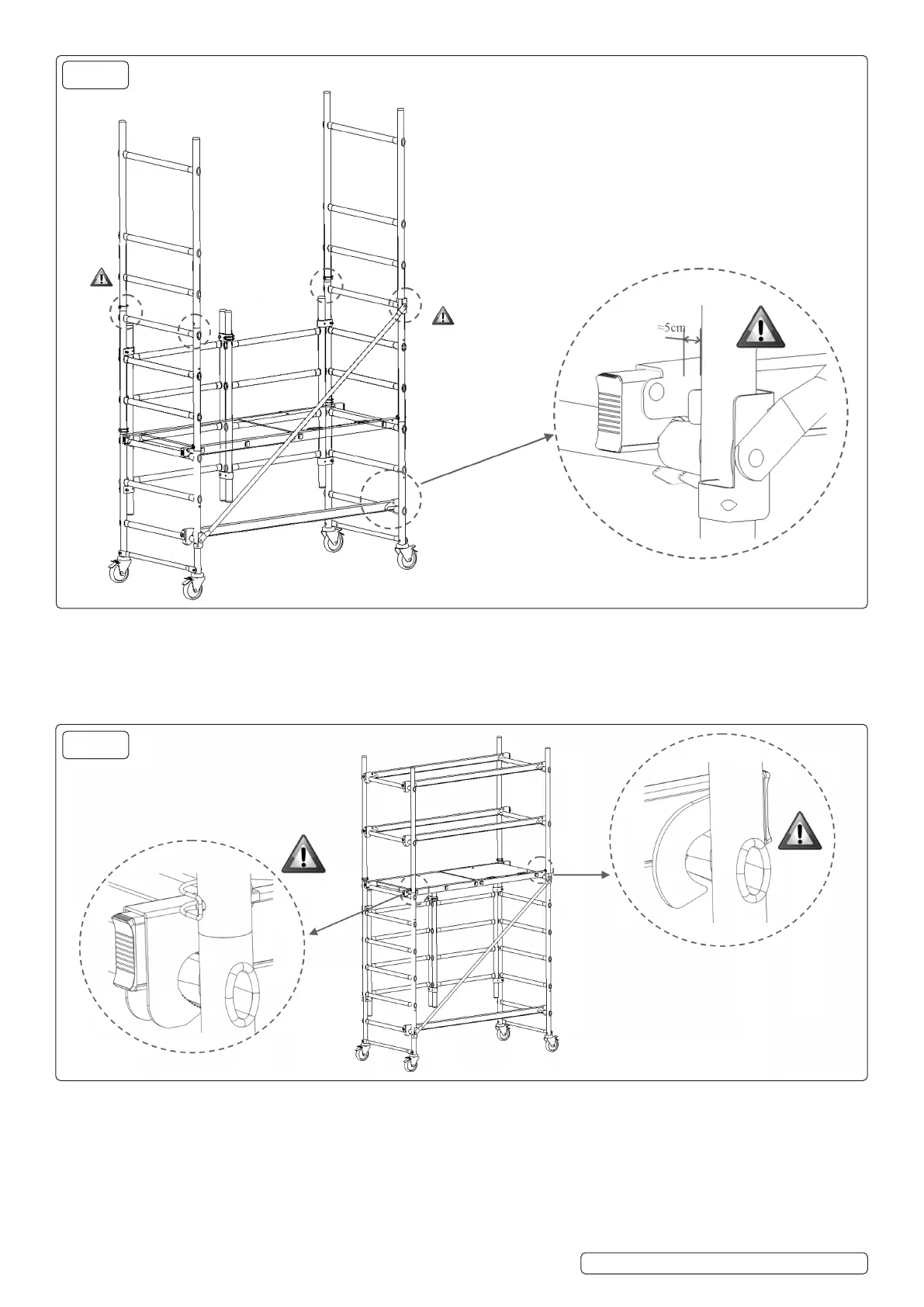 ≈5cm