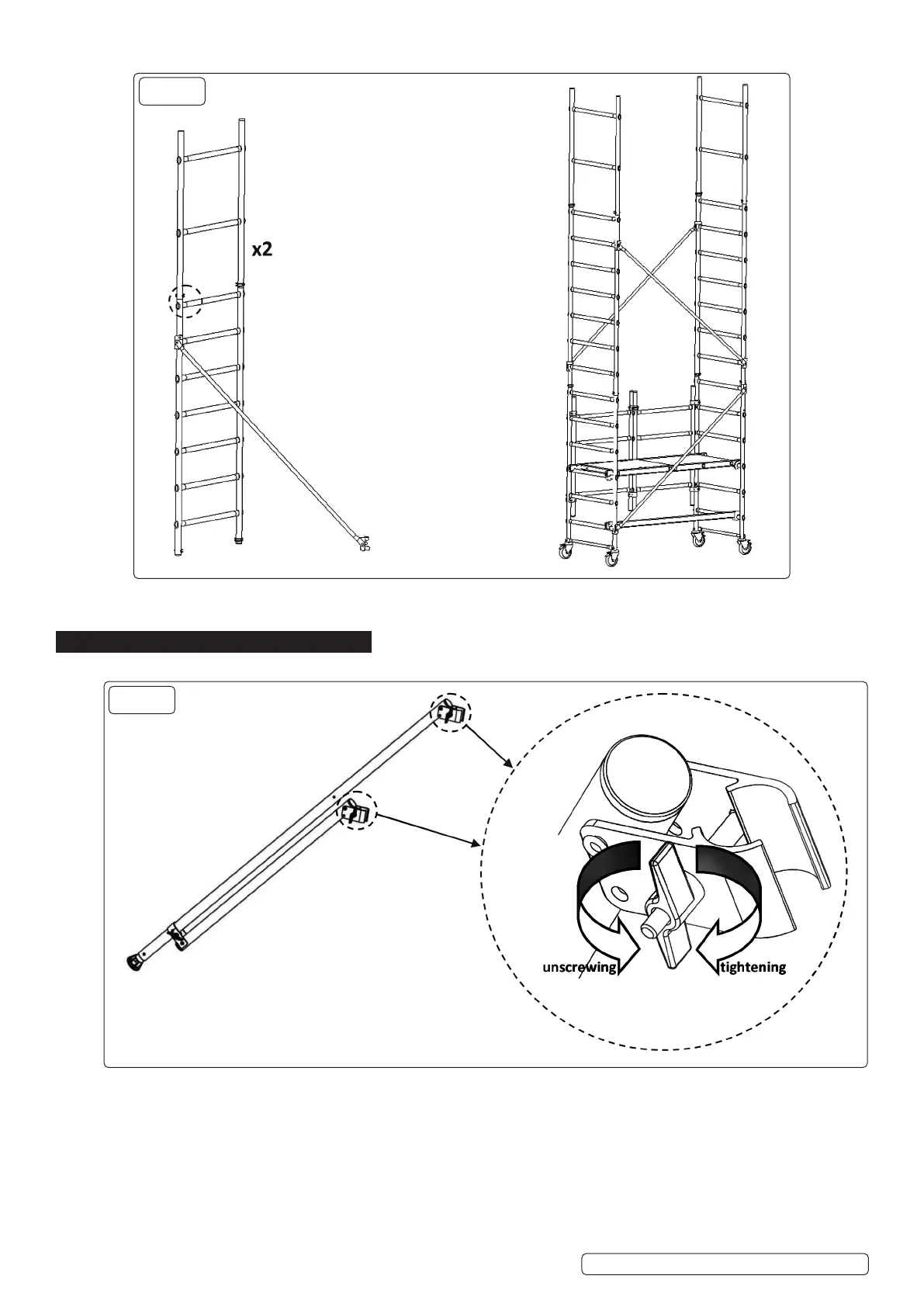 x2

unscrewing

tightening