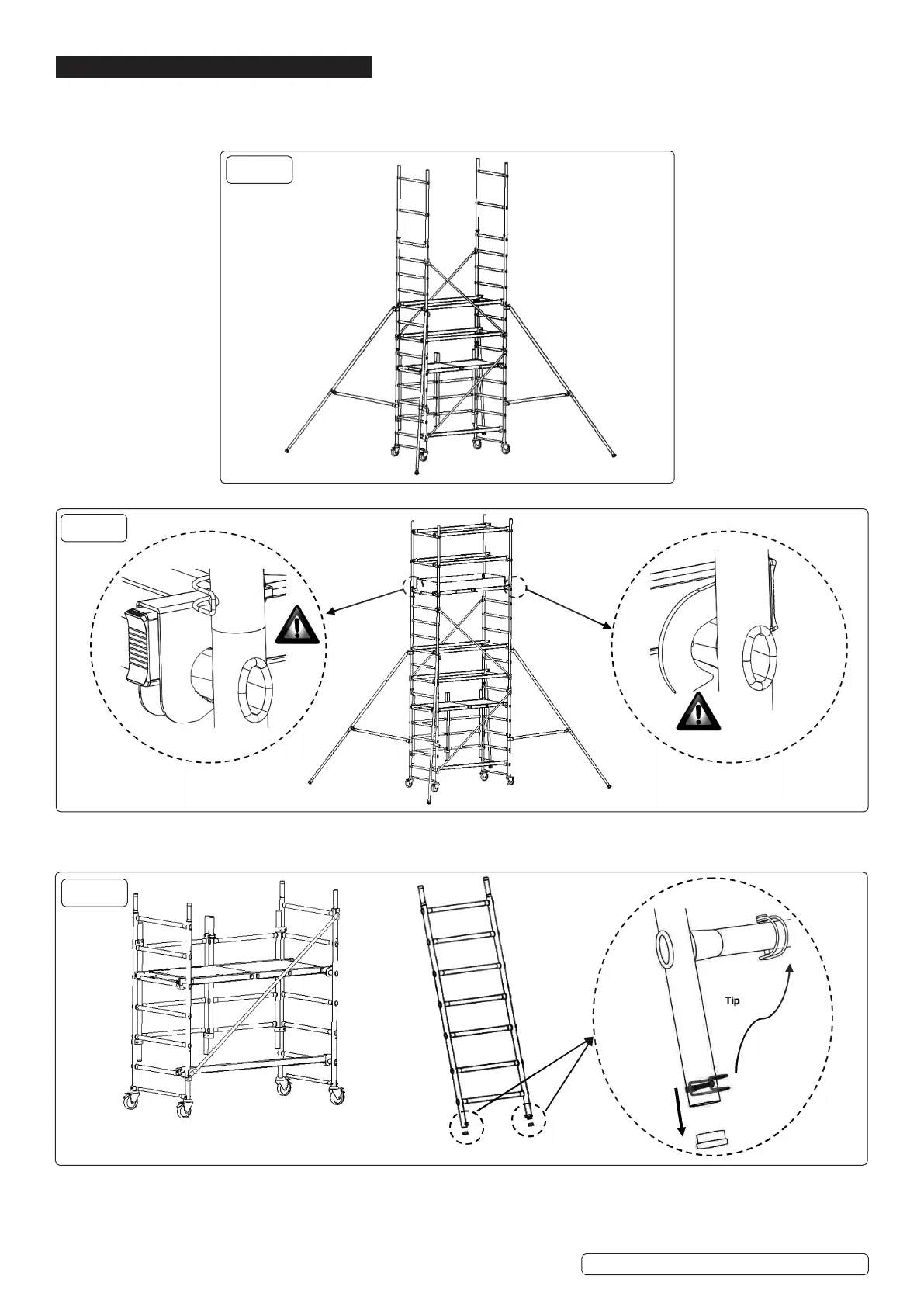 Tip