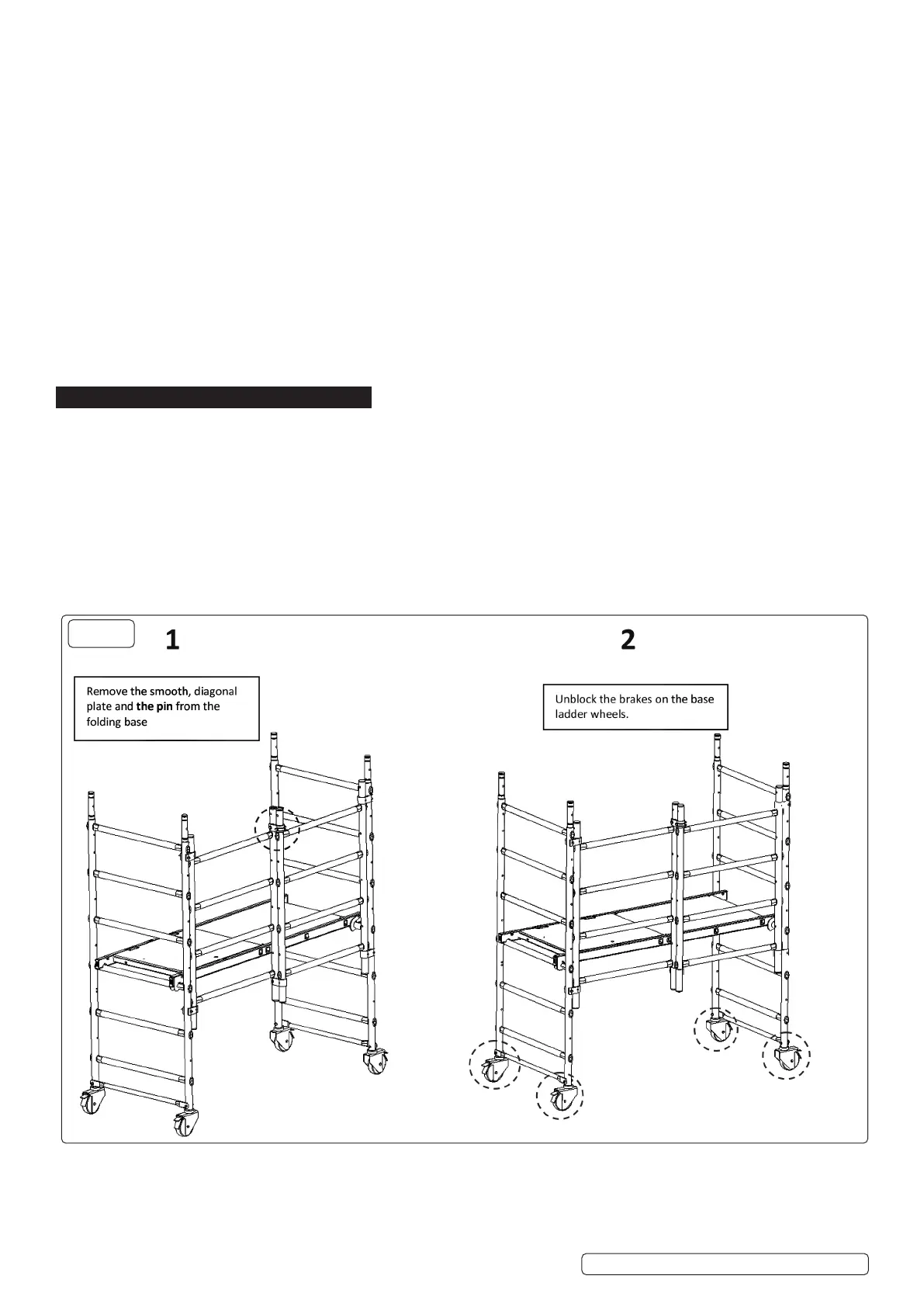 1

Remove the smooth, diagonal plate and the pin from the folding base

2

Unblock the brakes on the base ladder wheels.