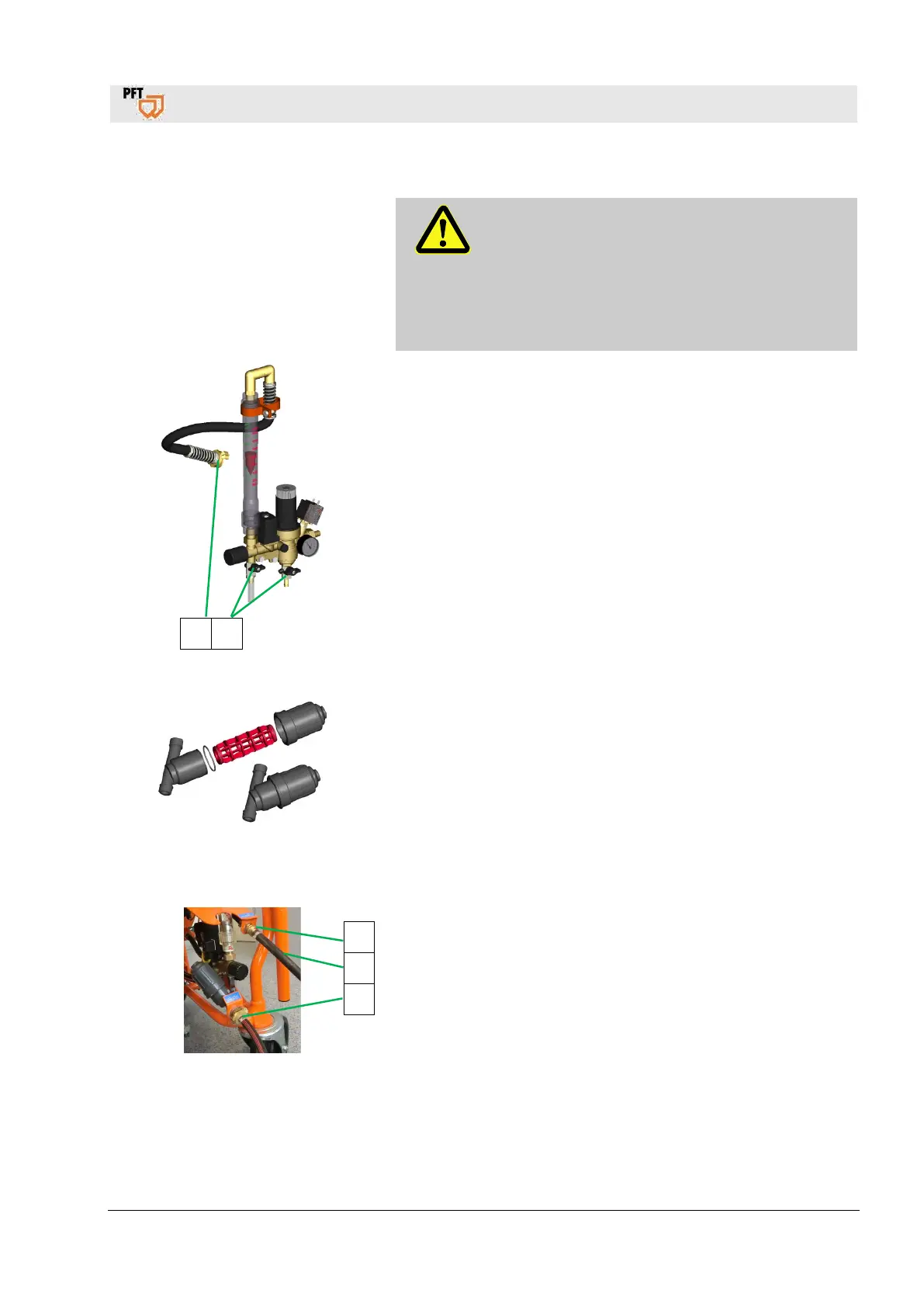 PFT