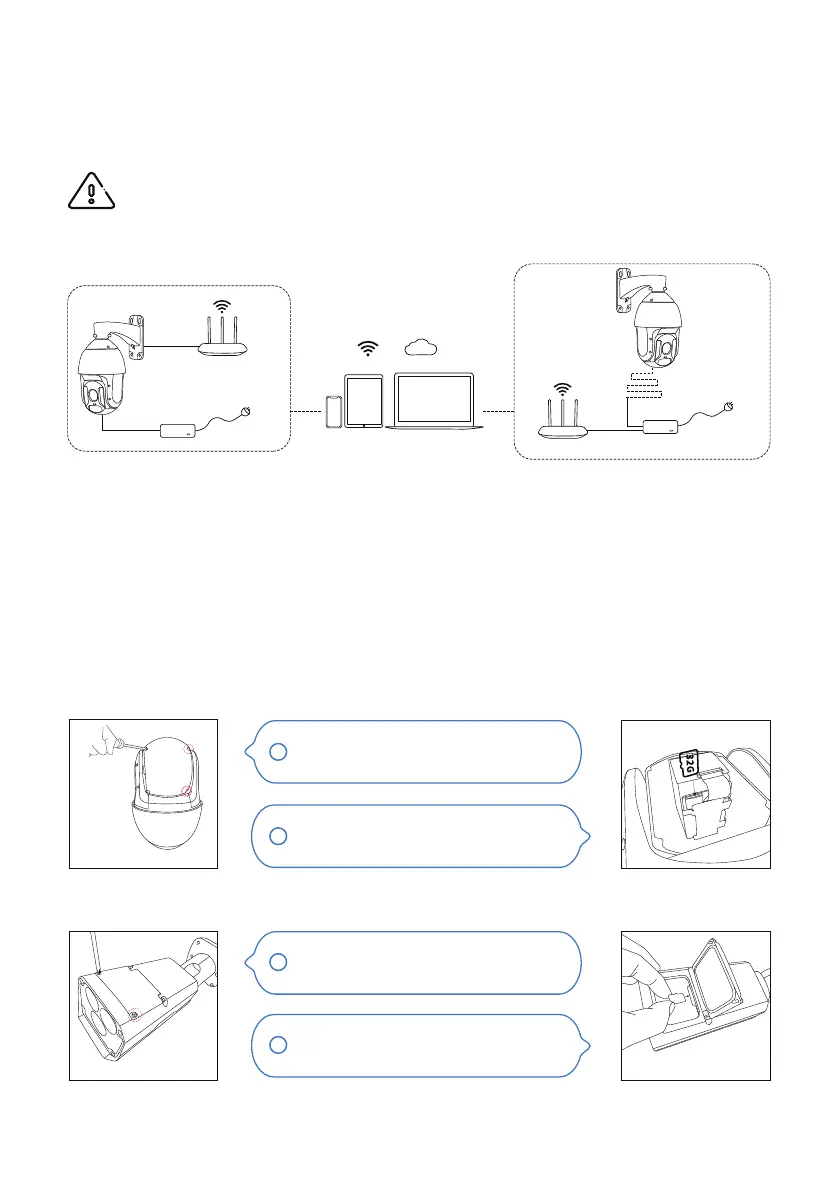 32G