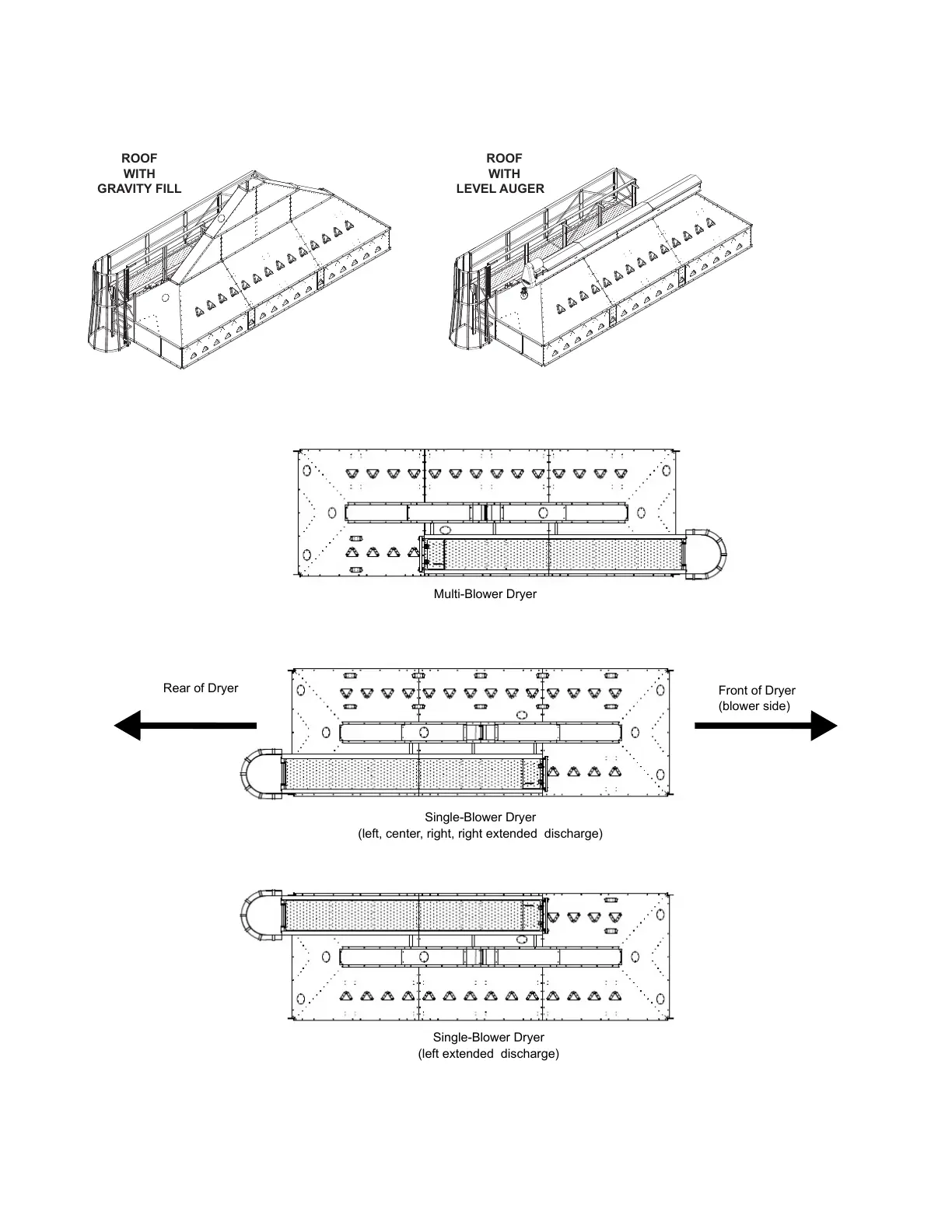 ROOF WITH GRAVITY FILL

ROOF WITH LEVEL AUGER

Multi-Blower Dryer

Rear of Dryer

Front of Dryer (blower side)

Single-Blower Dryer (left, center, right, right extended discharge)

Single-Blower Dryer (left extended discharge)