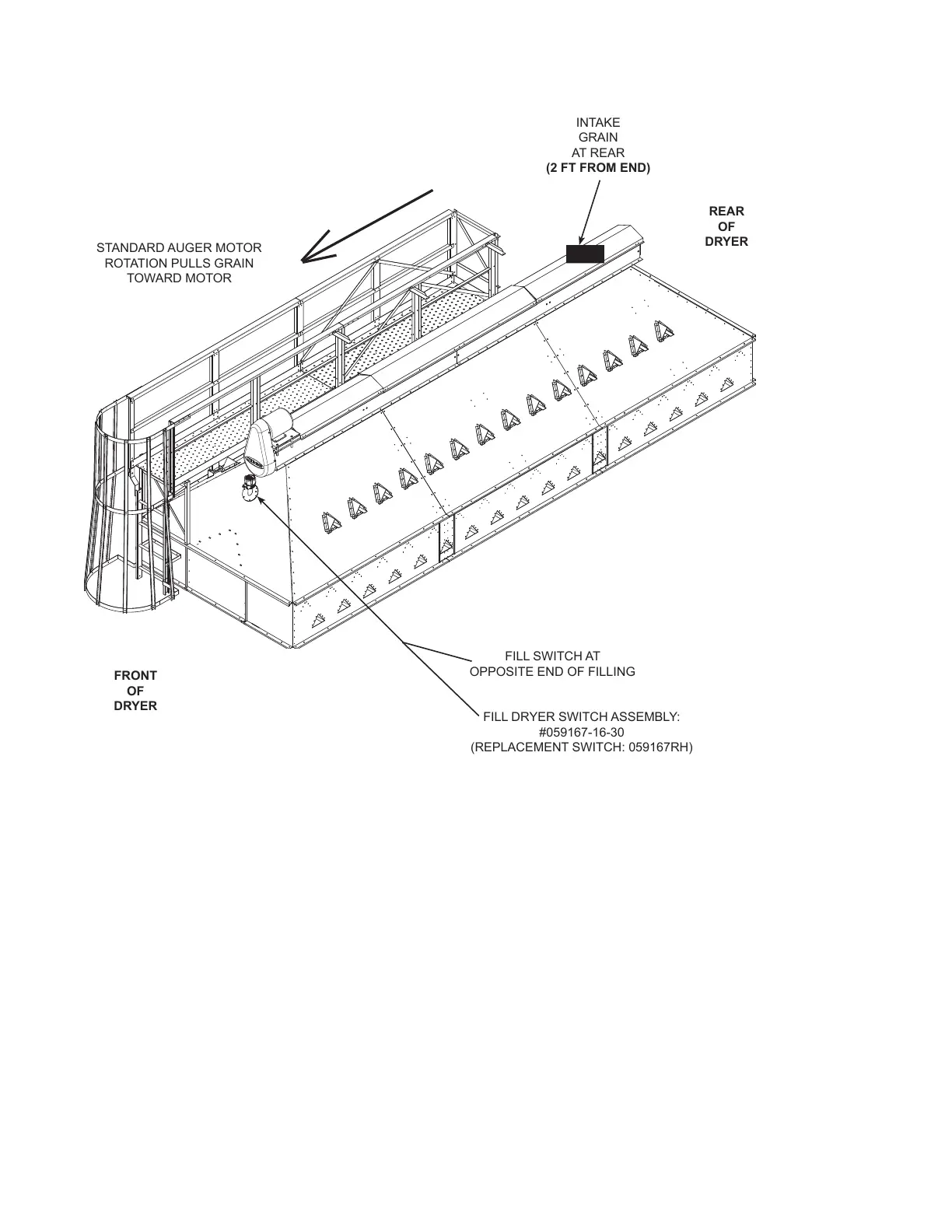 INTAKE
GRAIN
AT REAR
(2 FT FROM END)

REAR
OF
DRYER

STANDARD AUGER MOTOR
ROTATION PULLS GRAIN
TOWARD MOTOR

FILL SWITCH AT
OPPOSITE END OF FILLING

FRONT
OF
DRYER

FILL DRYER SWITCH ASSEMBLY:
#059167-16-30
(REPLACEMENT SWITCH: 059167RH)