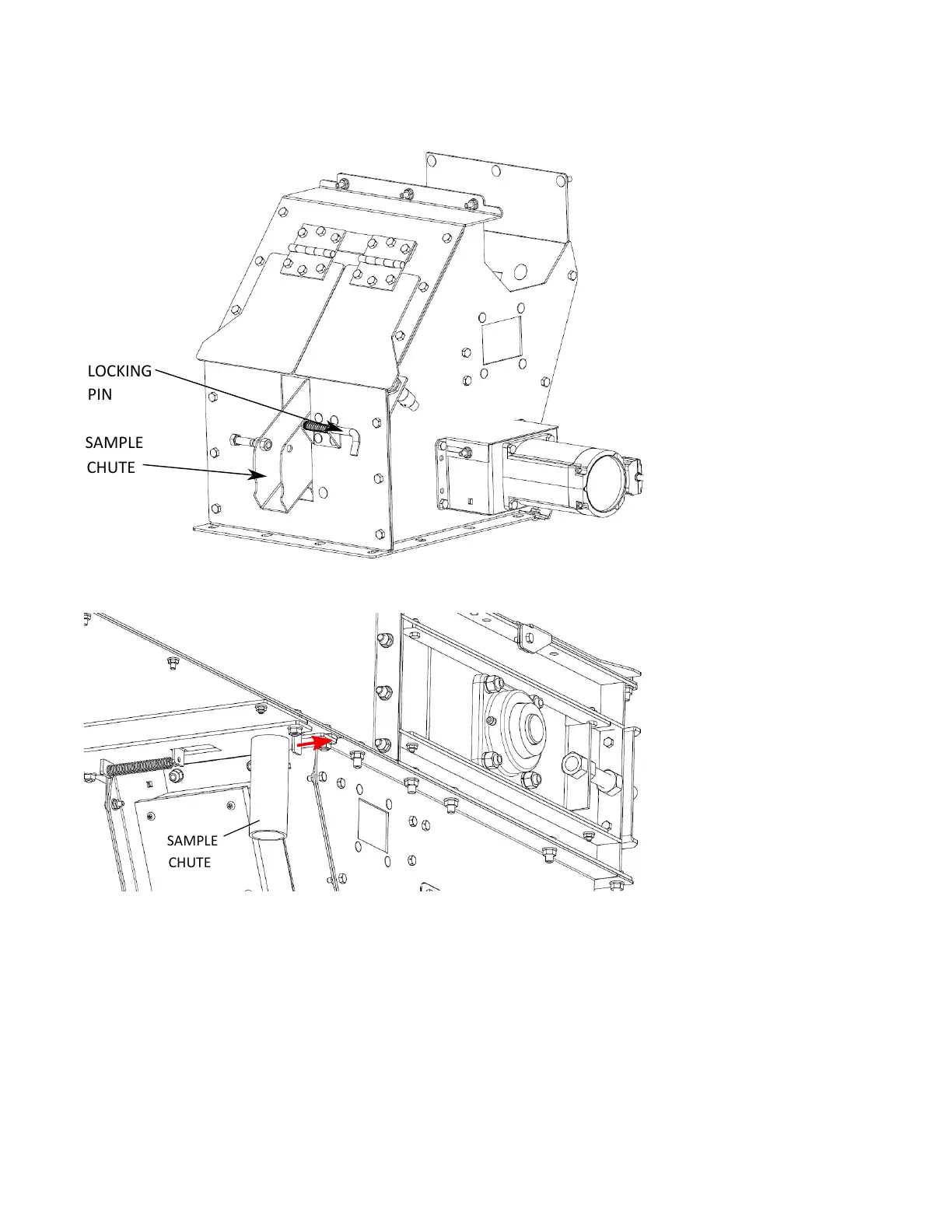 LOCKING PIN

SAMPLE CHUTE

SAMPLE CHUTE