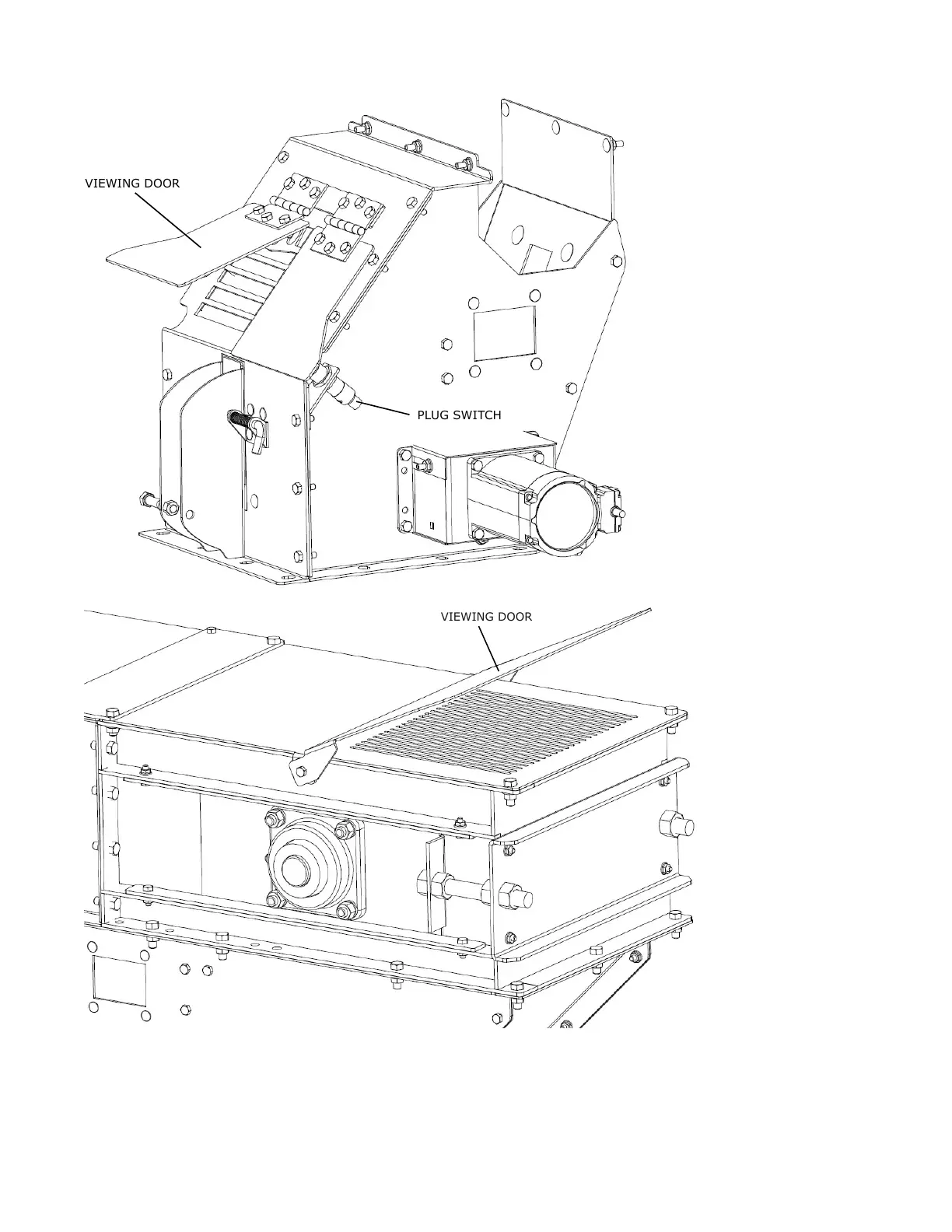 VIEWING DOOR

PLUG SWITCH

VIEWING DOOR