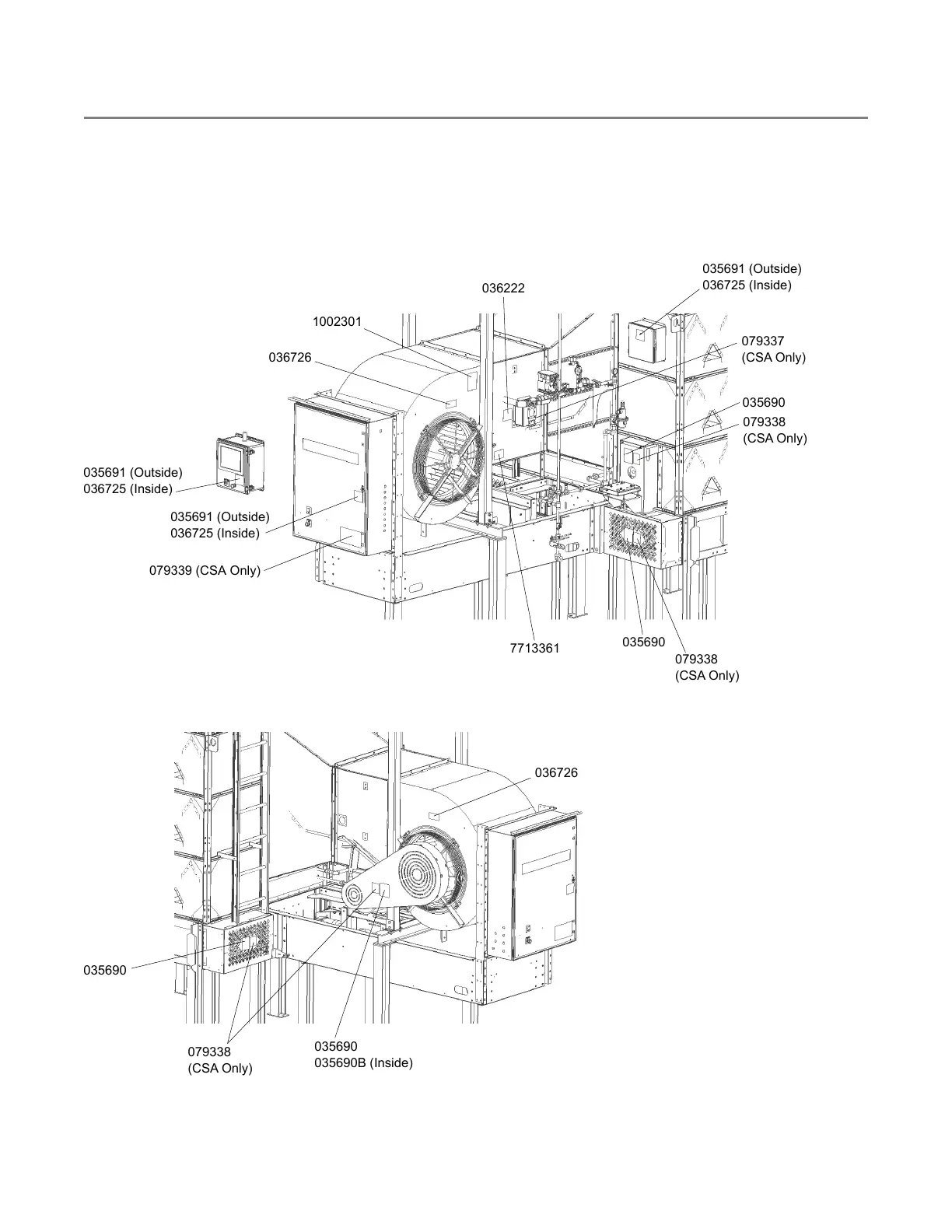 035691 (Outside)
036725 (Inside)

036222

1002301

036726

079337
(CSA Only)

035690

079338
(CSA Only)

035691 (Outside)
036725 (Inside)

035691 (Outside)
036725 (Inside)

079339 (CSA Only)

7713361

035690

079338
(CSA Only)

036726

035690

079338
(CSA Only)

035690
035690B (Inside)