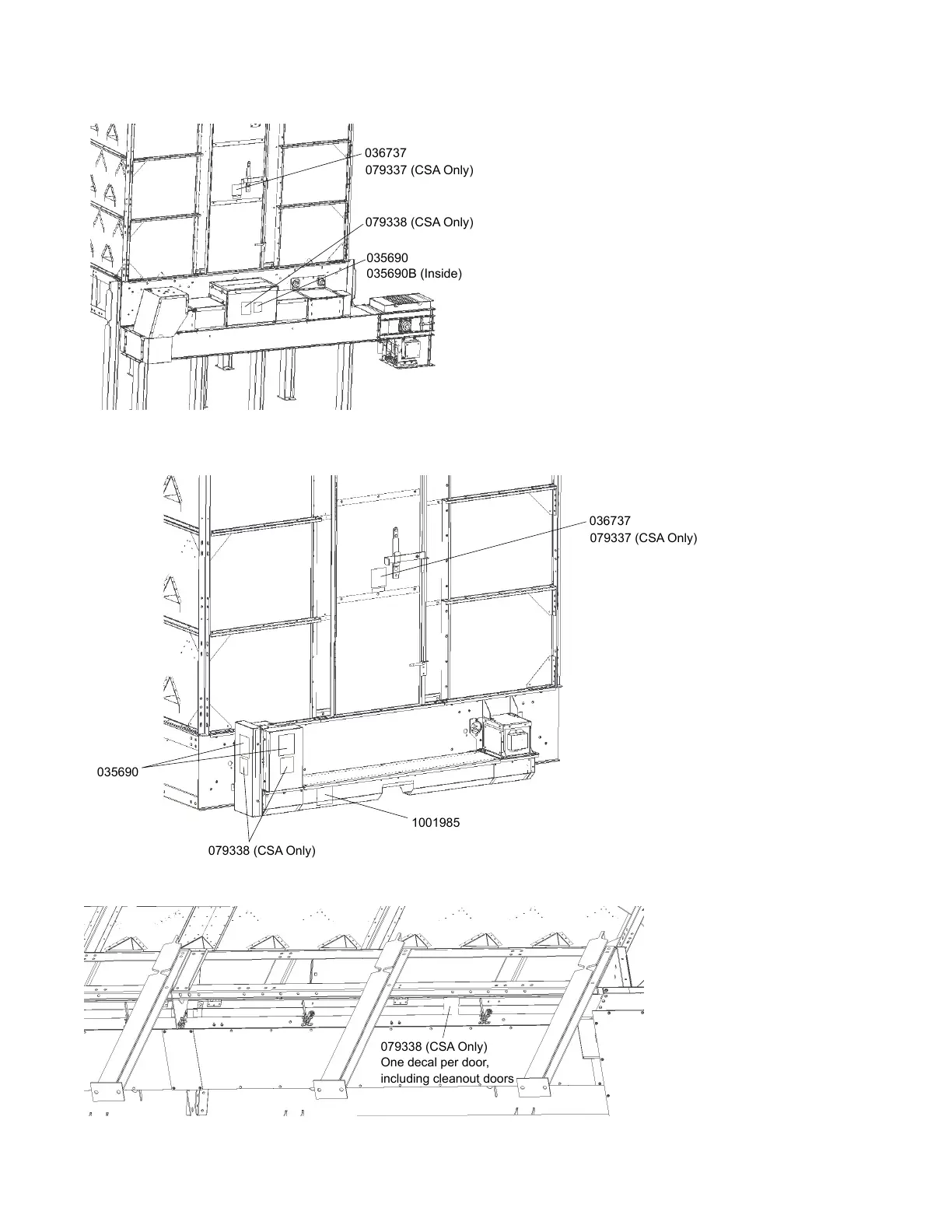 036737
079337 (CSA Only)

079338 (CSA Only)

035690
035690B (Inside)

036737
079337 (CSA Only)

035690

1001985

079338 (CSA Only)

079338 (CSA Only)
One decal per door, including cleanout doors