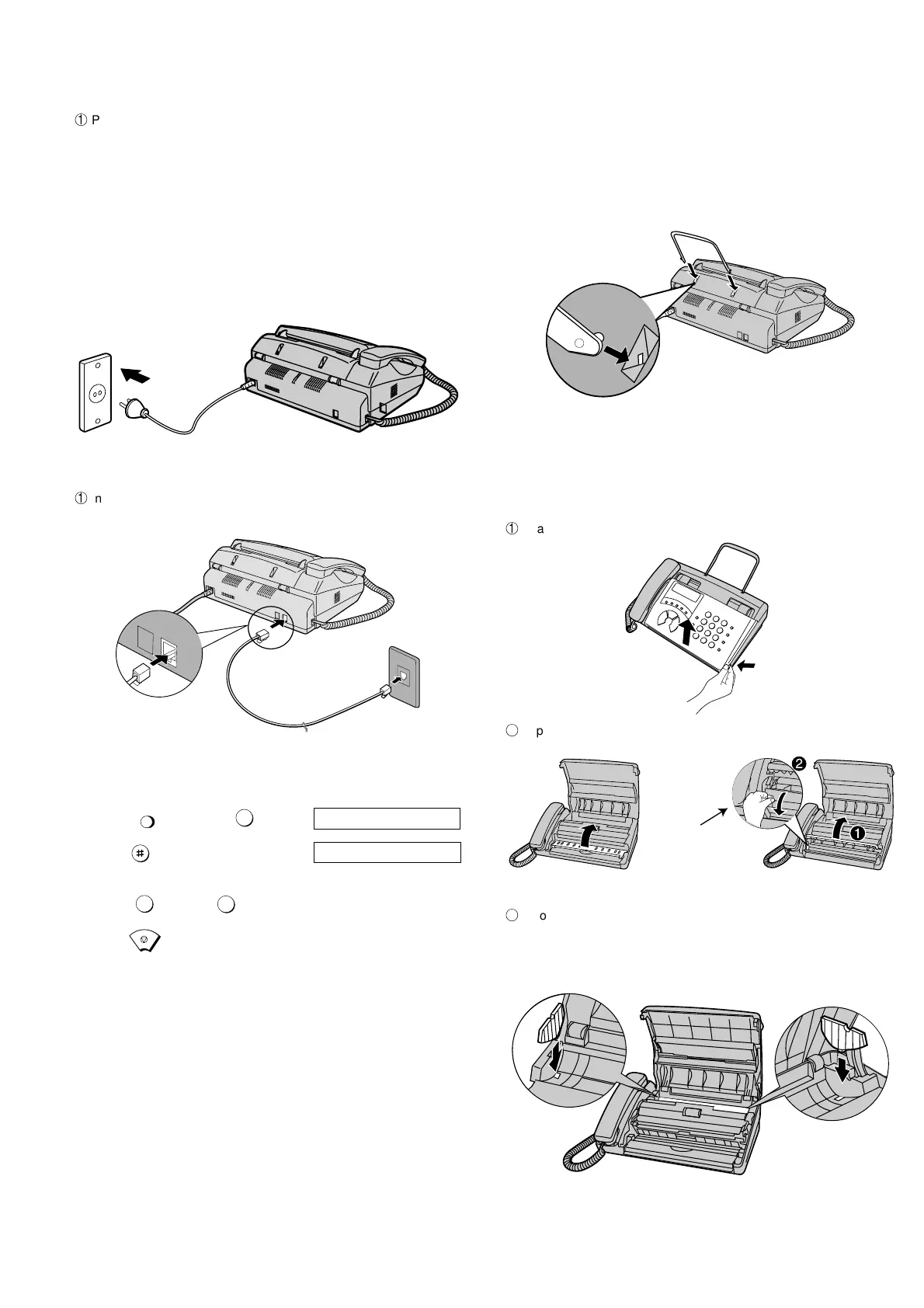 ① P

① n

① a

p

o