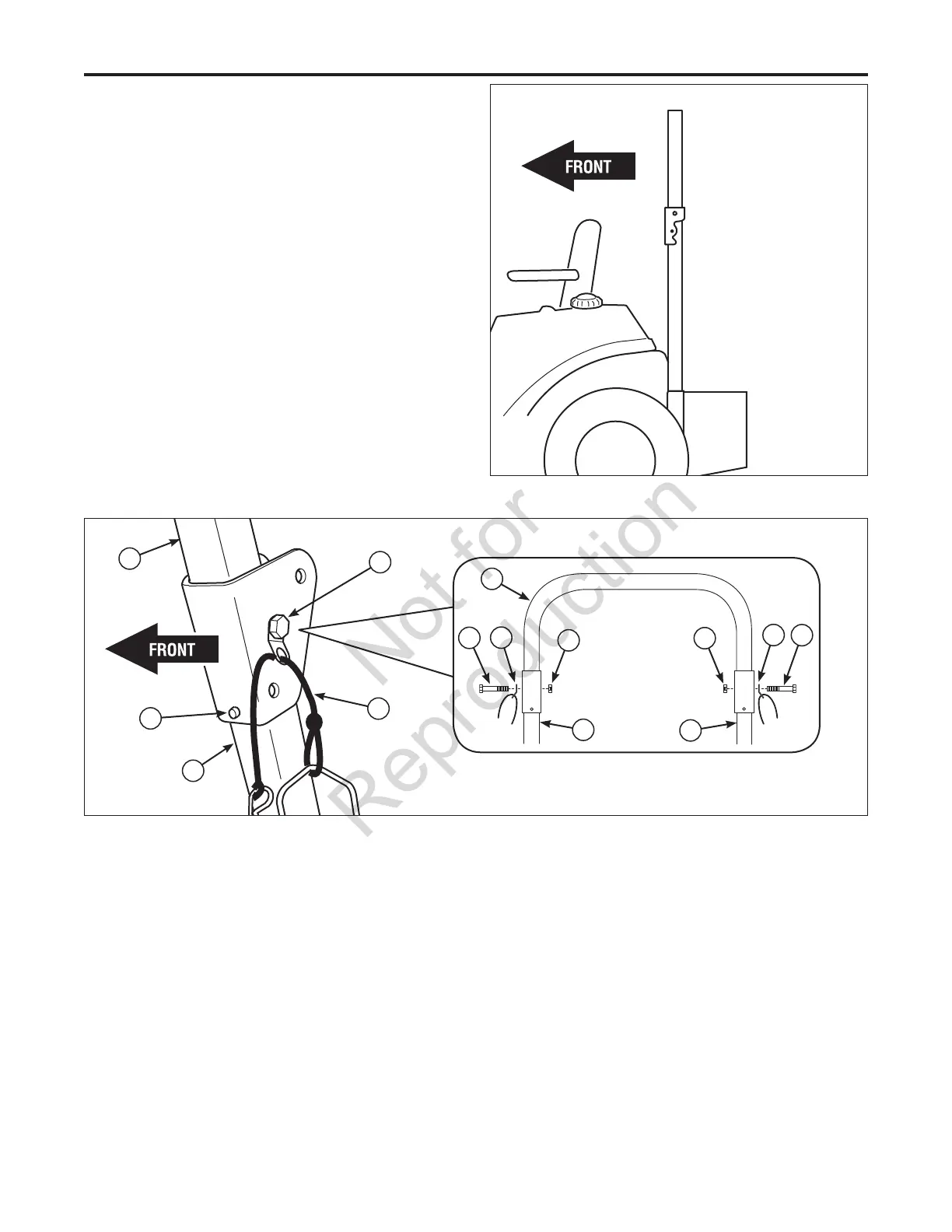 FRONT

FRONT

Not for Reproduction