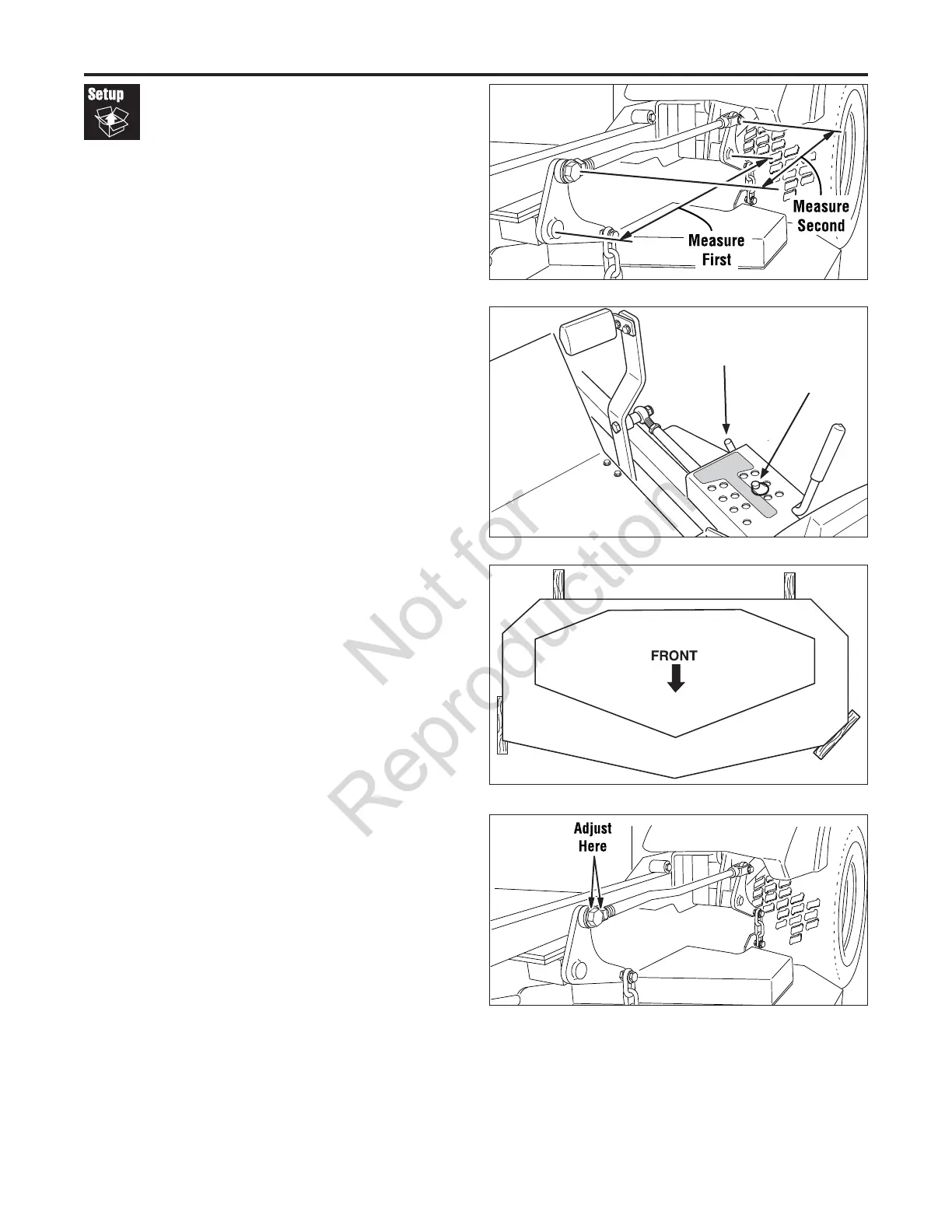 Setup

Measure Second

Measure First

FRONT

Adjust Here

Not for Reproduction