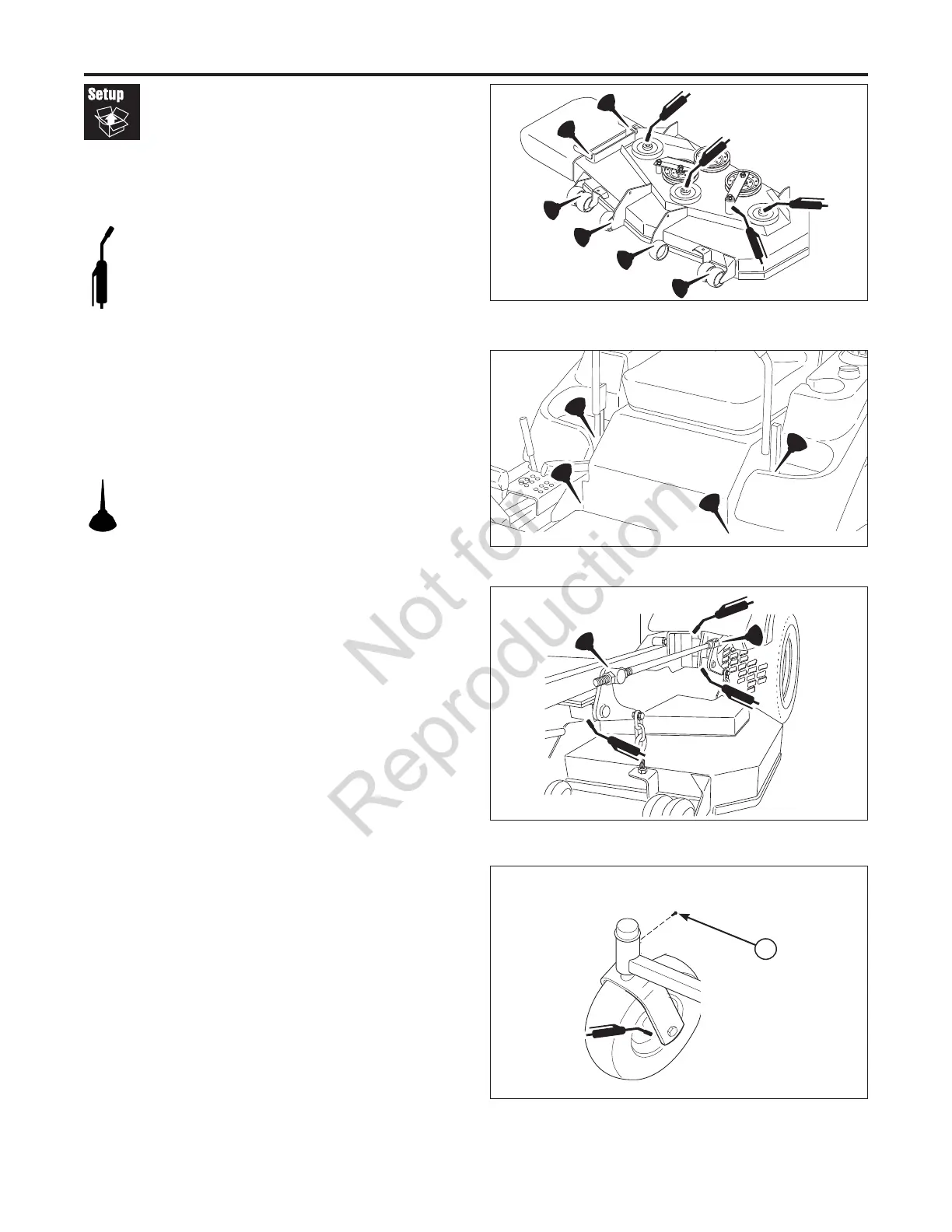 Setup

Not for Reproduction