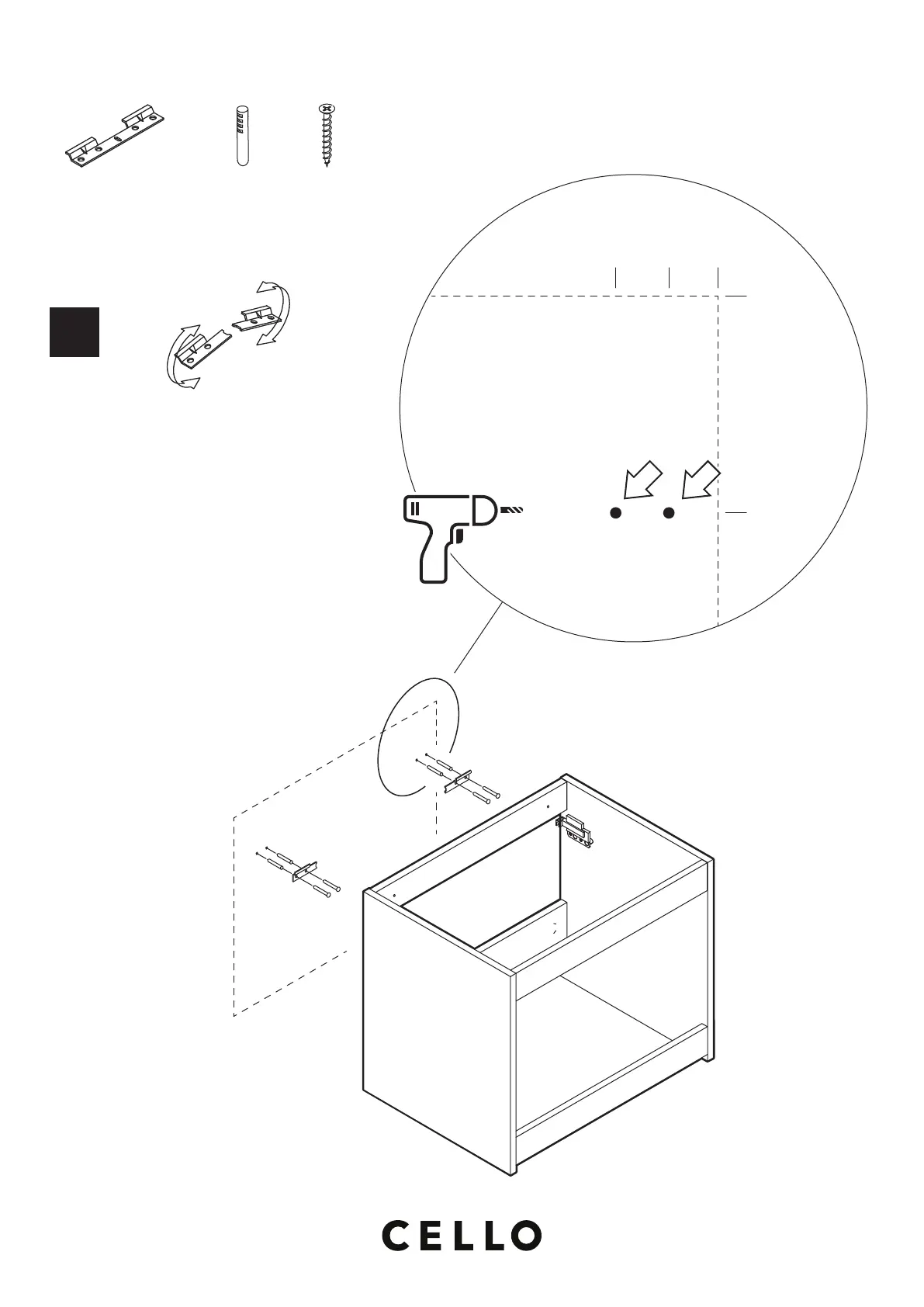 CELLO