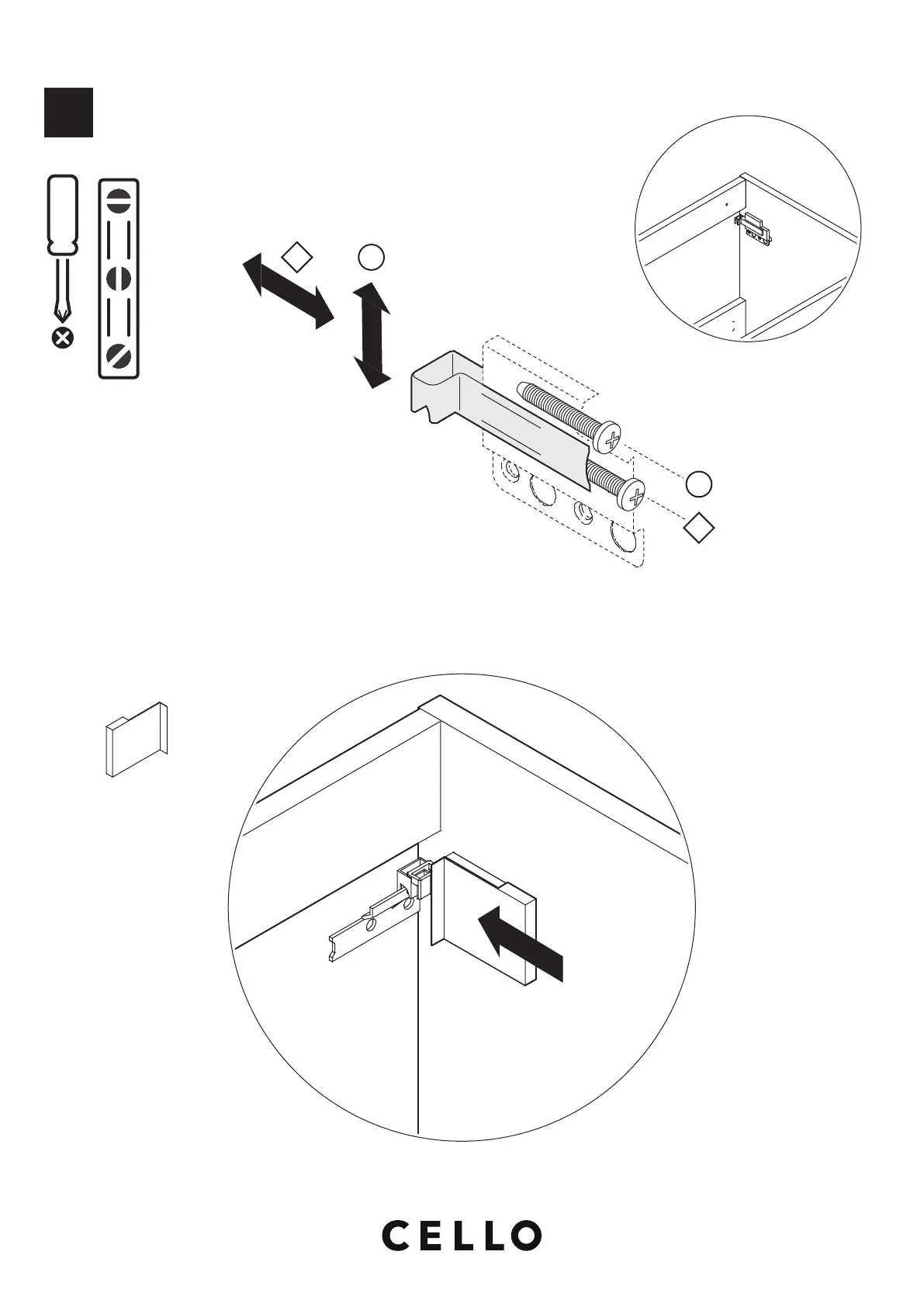 CELLO