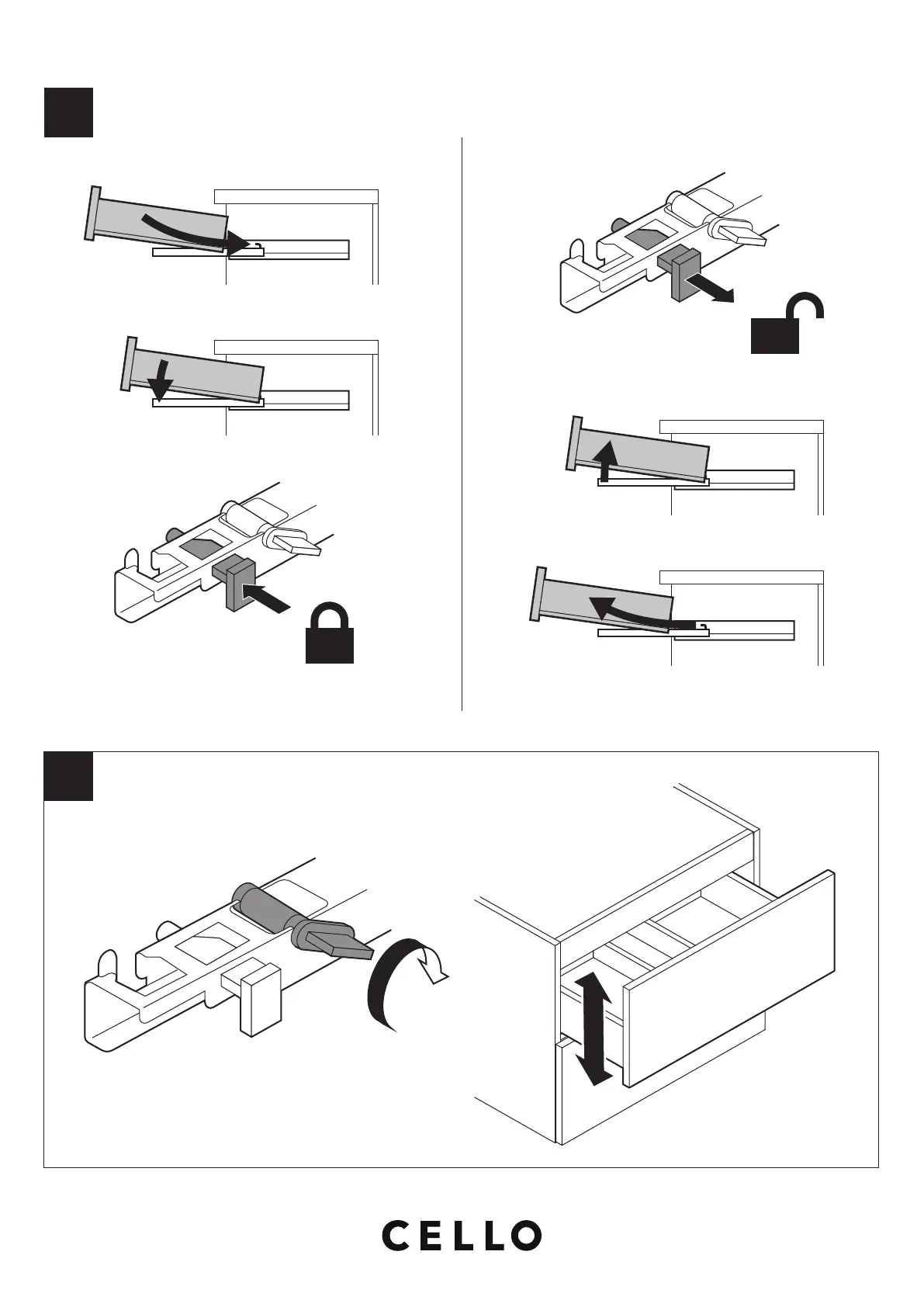 CELLO