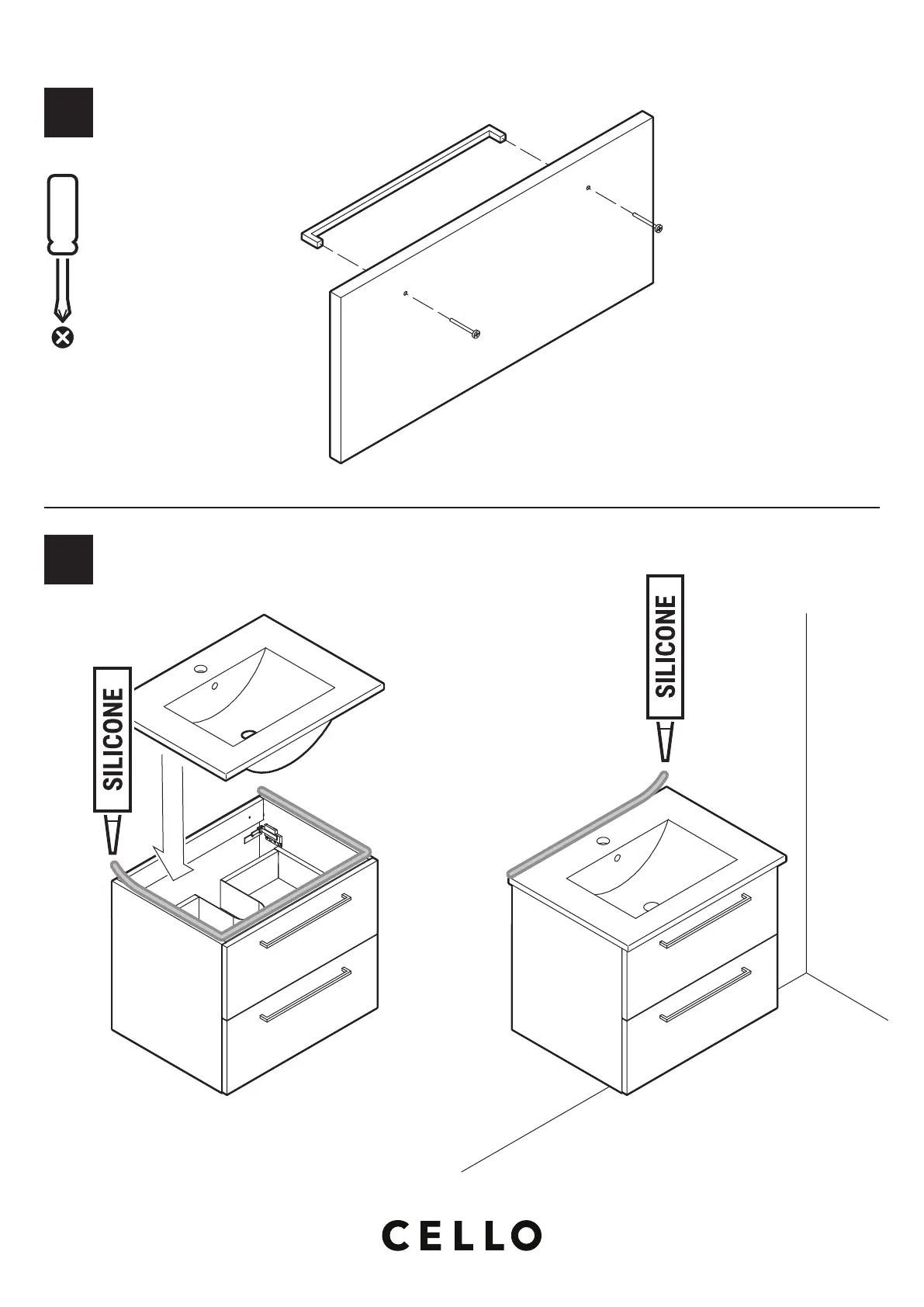 SILICONE

SILICONE

CELLO