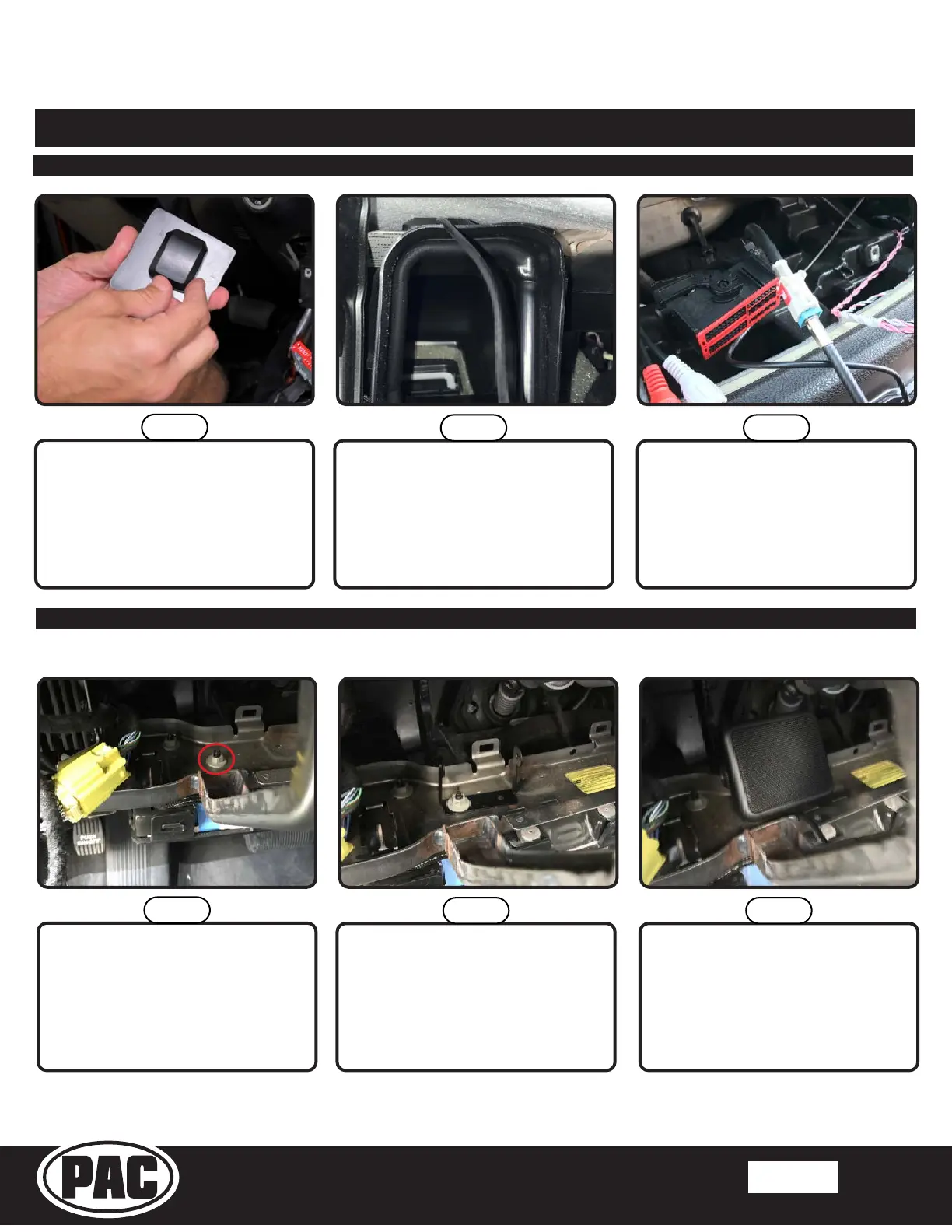 PAC