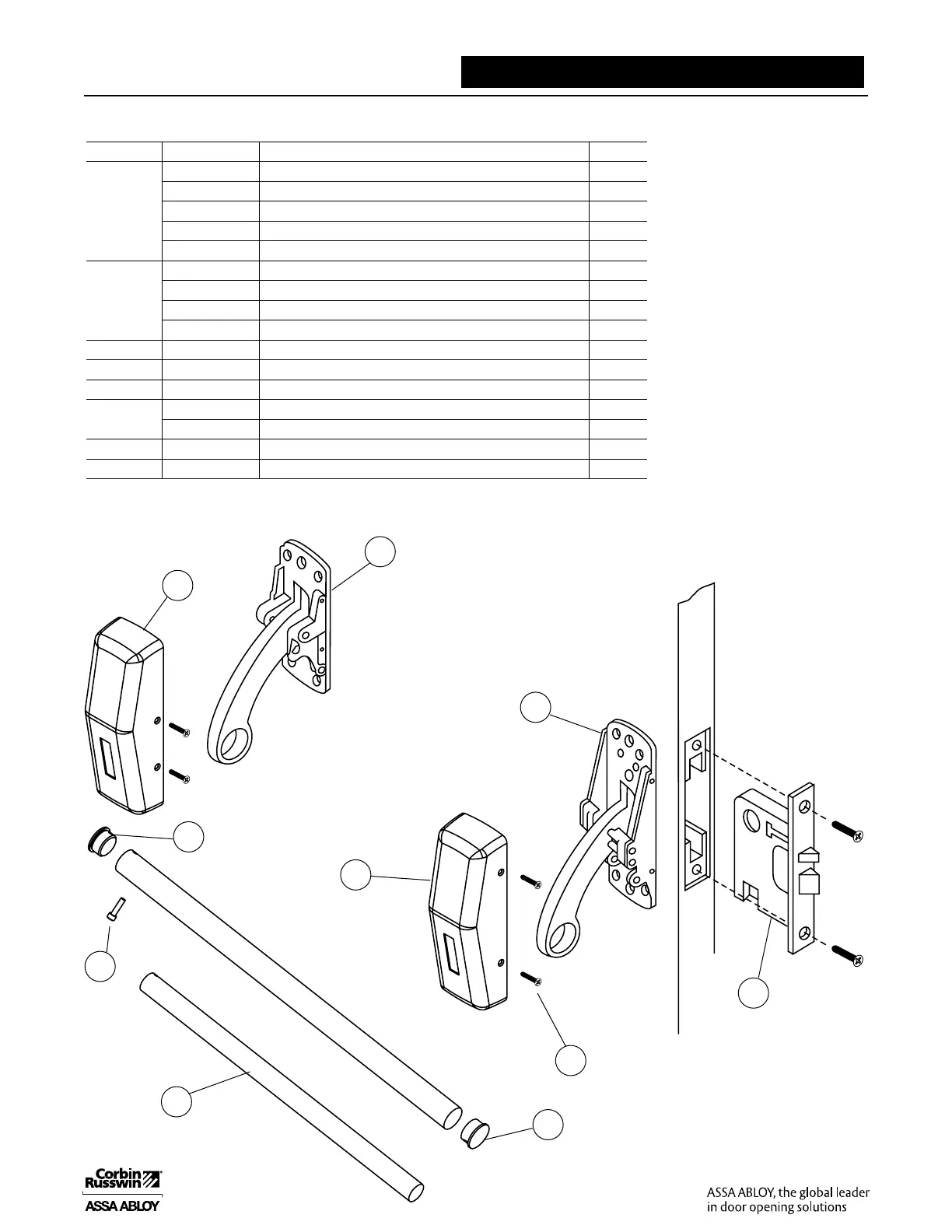 Corbin Russwin
ASSA ABLOY

ASSA ABLOY, the global leader in door opening solutions