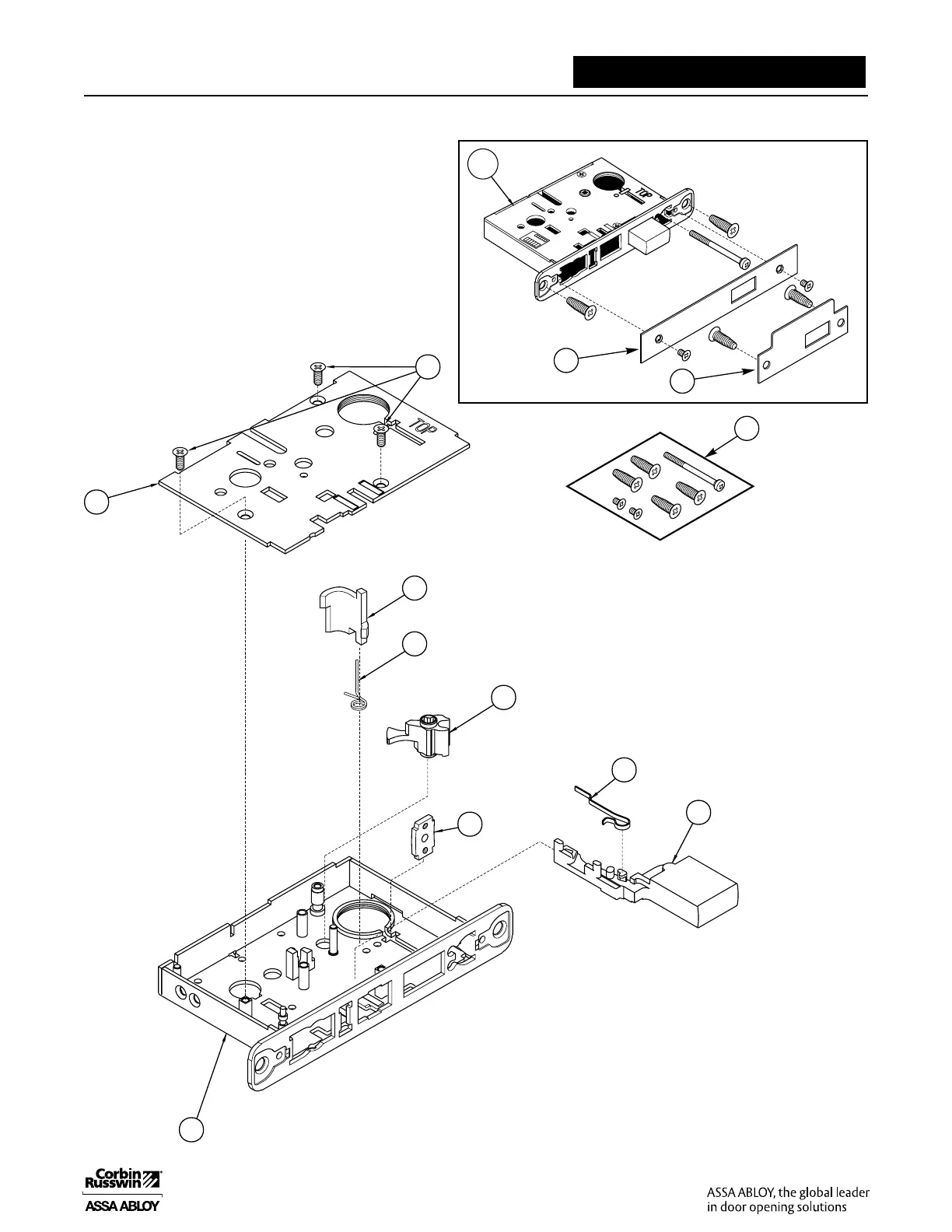 TOP

TOP

Corbin Russwin
ASSA ABLOY

ASSA ABLOY, the global leader in door opening solutions