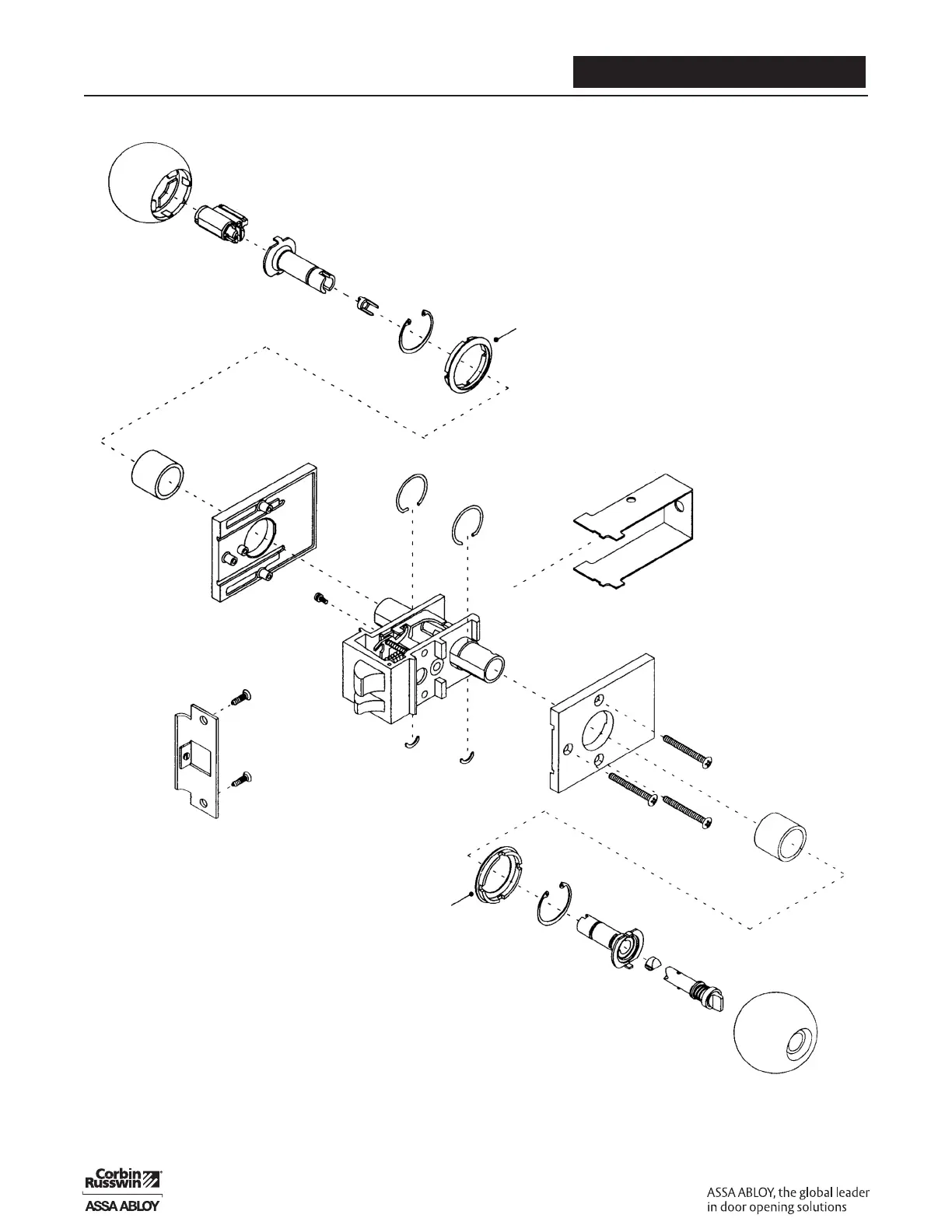 Corbin Russwin
ASSA ABLOY

ASSA ABLOY, the global leader in door opening solutions