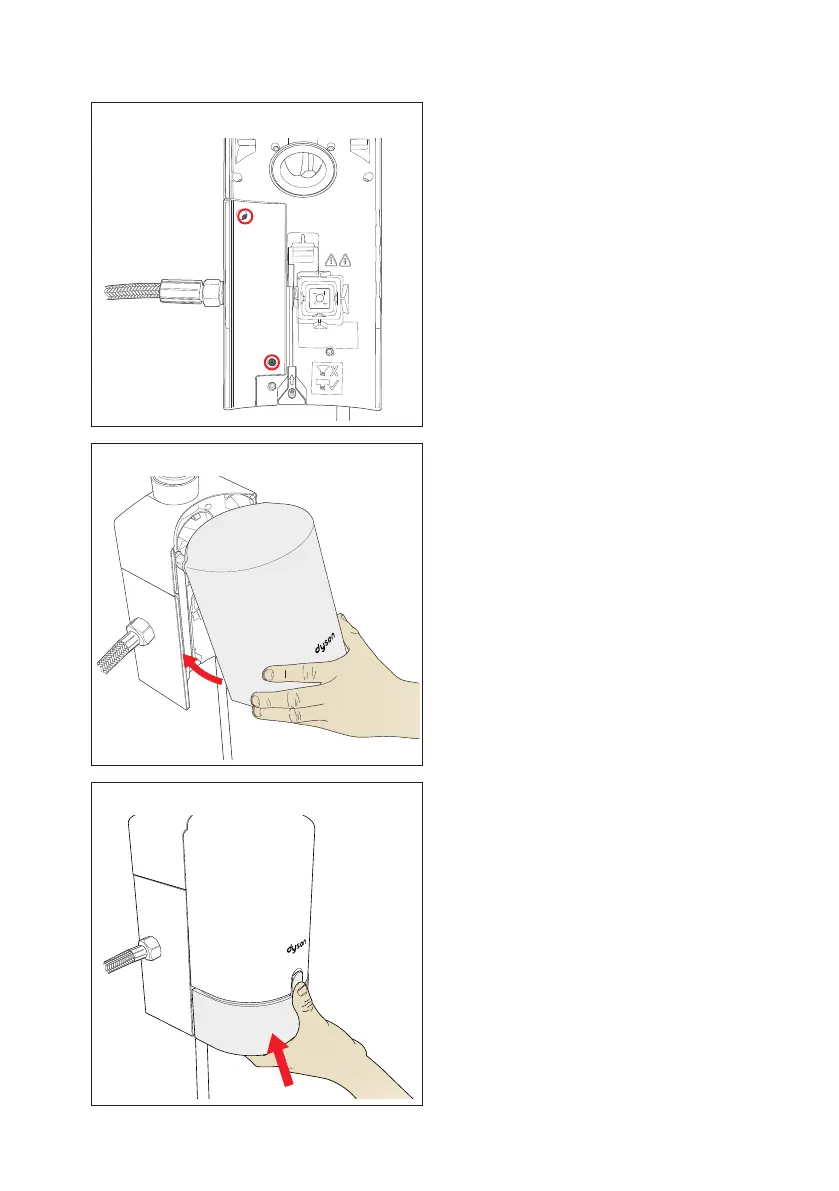 dyson

dyson