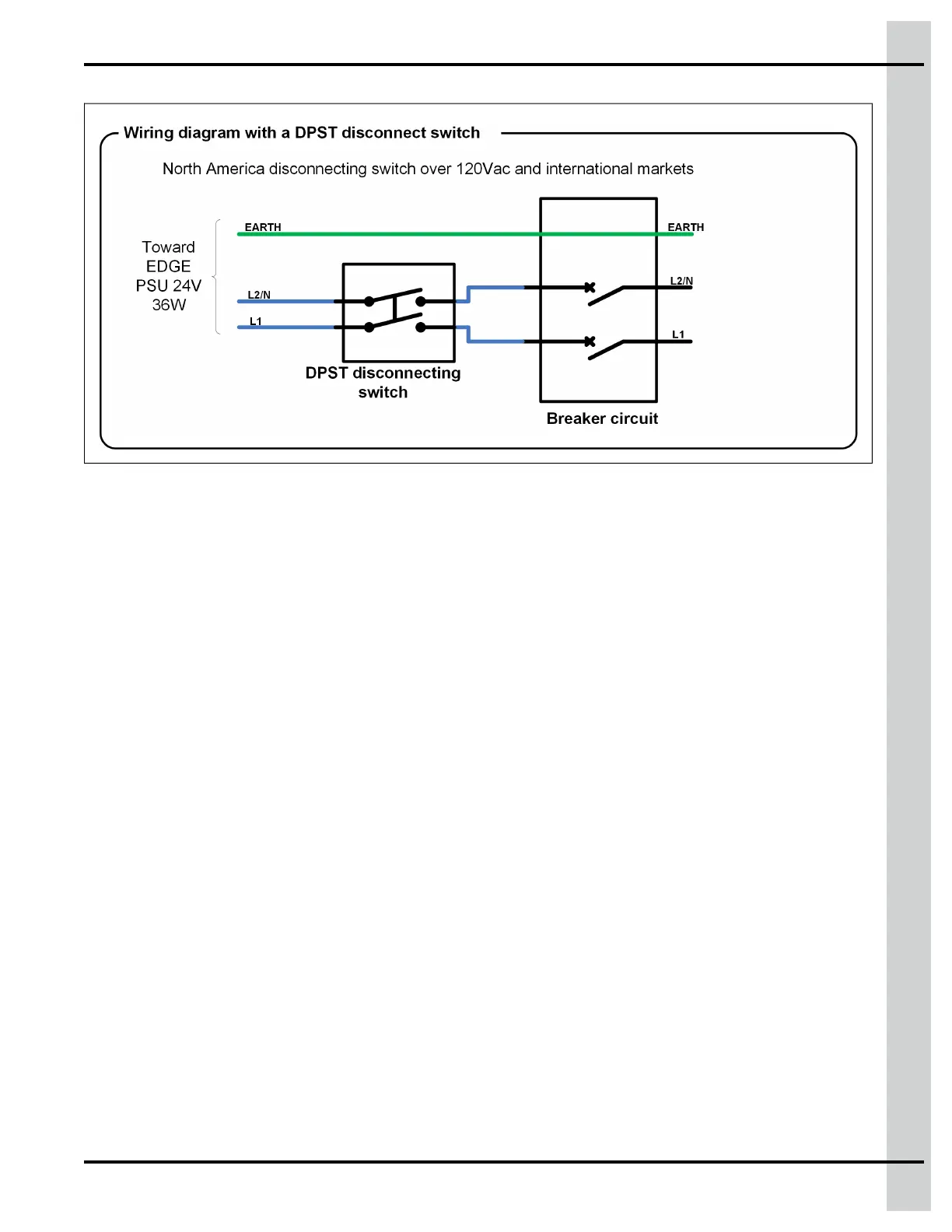 Wiring diagram with a DPST disconnect switch

North America disconnecting switch over 120Vac and international markets

Toward EDGE PSU 24V 36W

EARTH

L2/N

L1

DPST disconnecting switch

EARTH

L2/N

L1

Breaker circuit